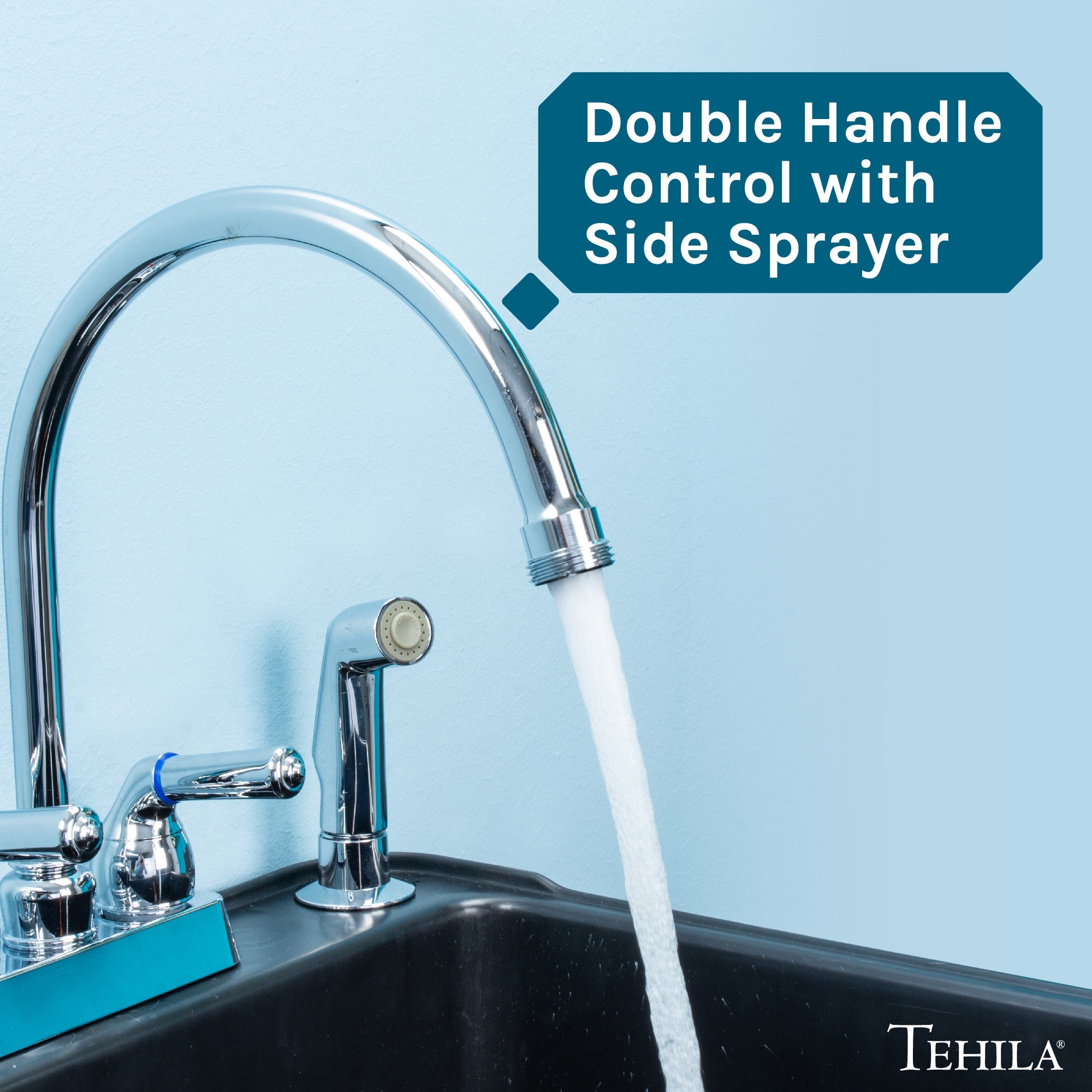 Double Handle Control with Side Sprayer

TEHILA®