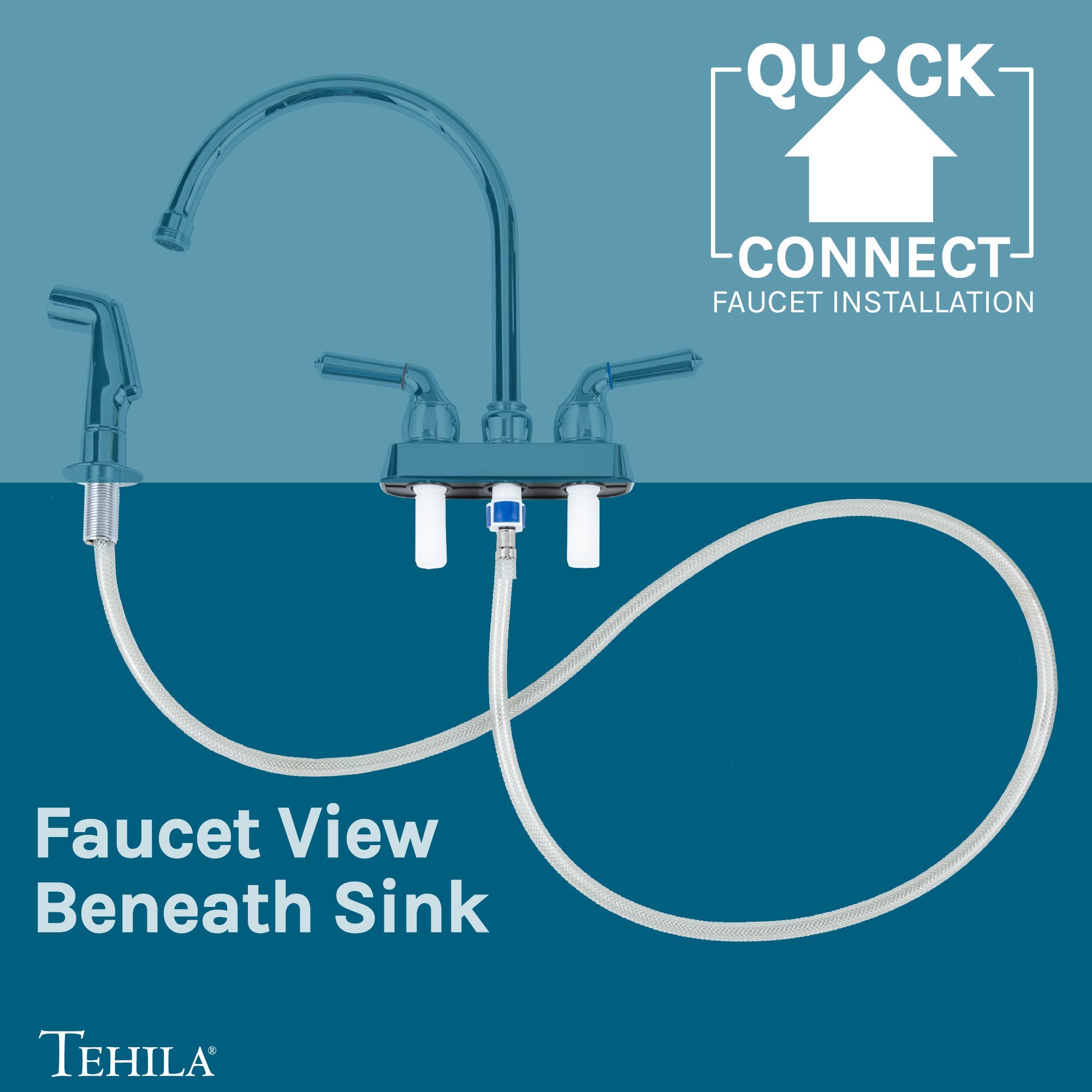 QUICK
CONNECT
FAUCET INSTALLATION

Faucet View
Beneath Sink

TEHILA®