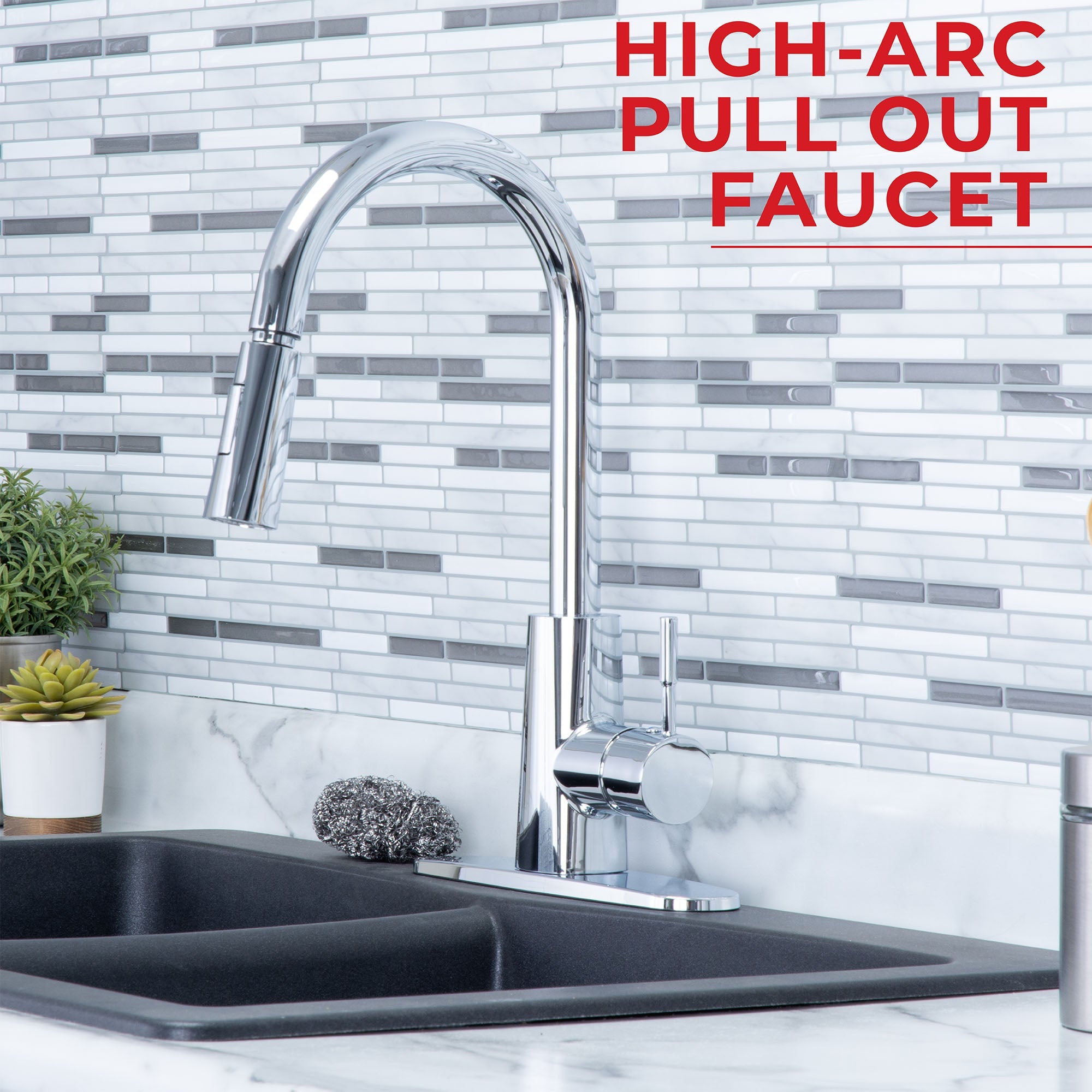 HIGH-ARC
PULL OUT
FAUCET