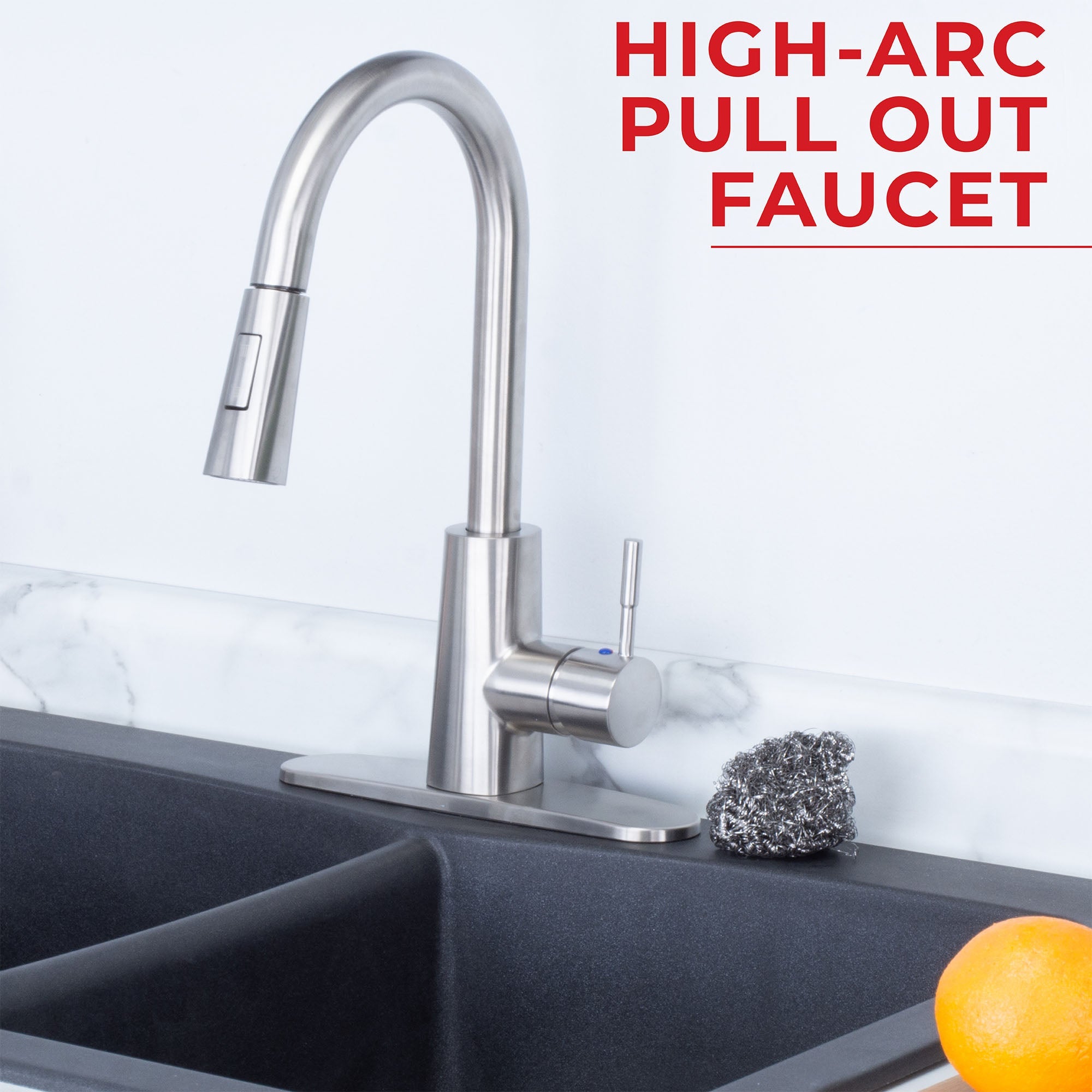 HIGH-ARC PULL OUT FAUCET