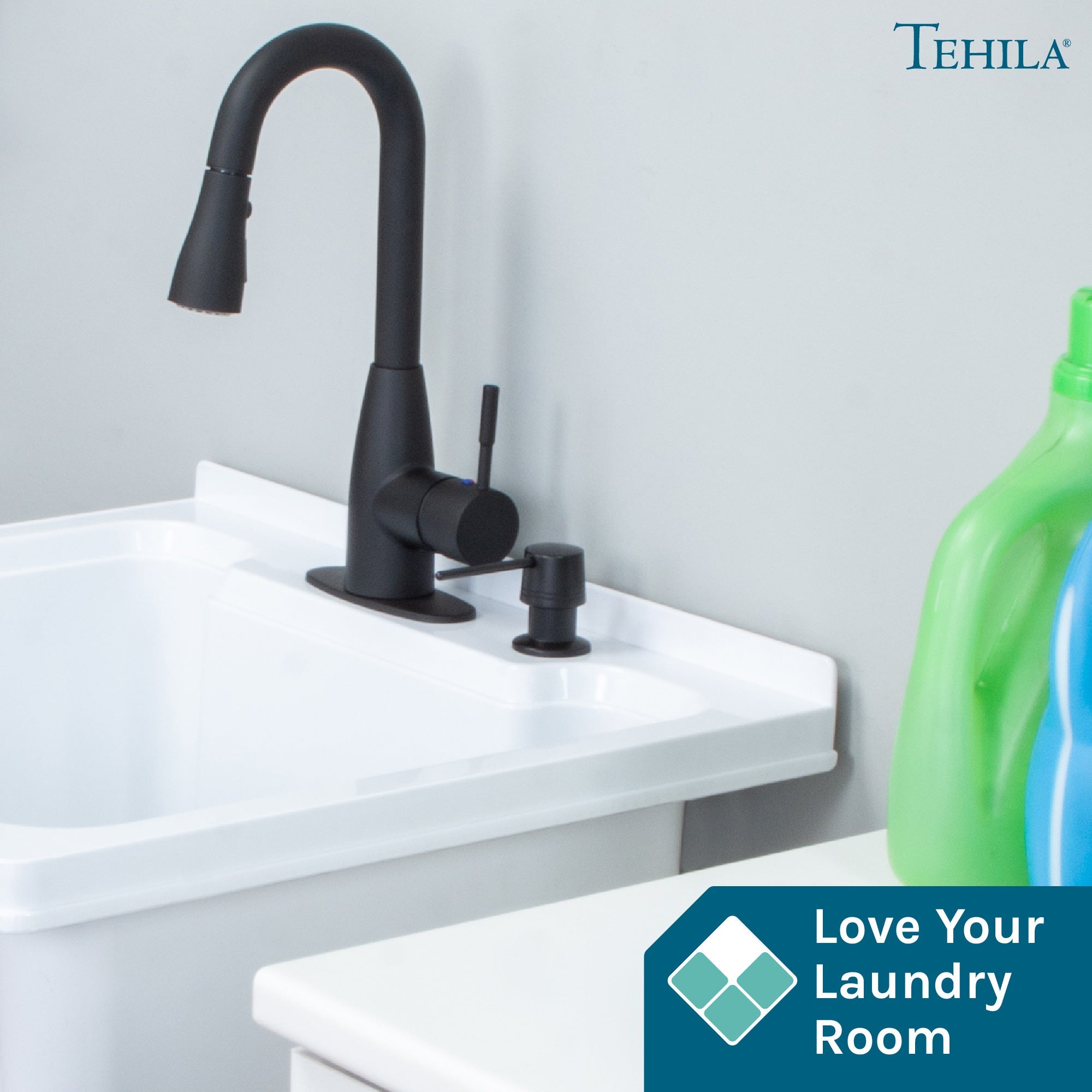 TEHILA®

Love Your Laundry Room