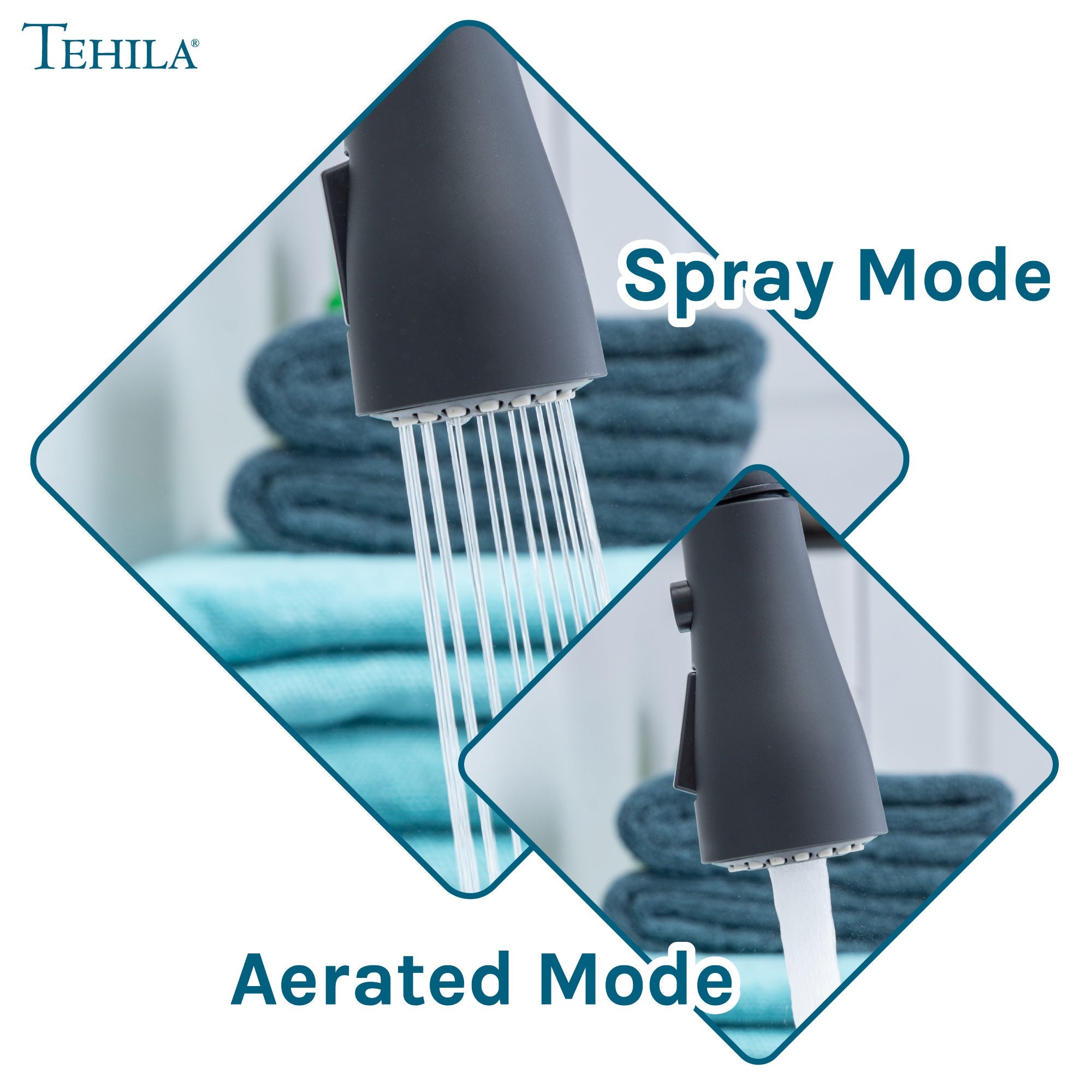 TEHILA®

Spray Mode

Aerated Mode