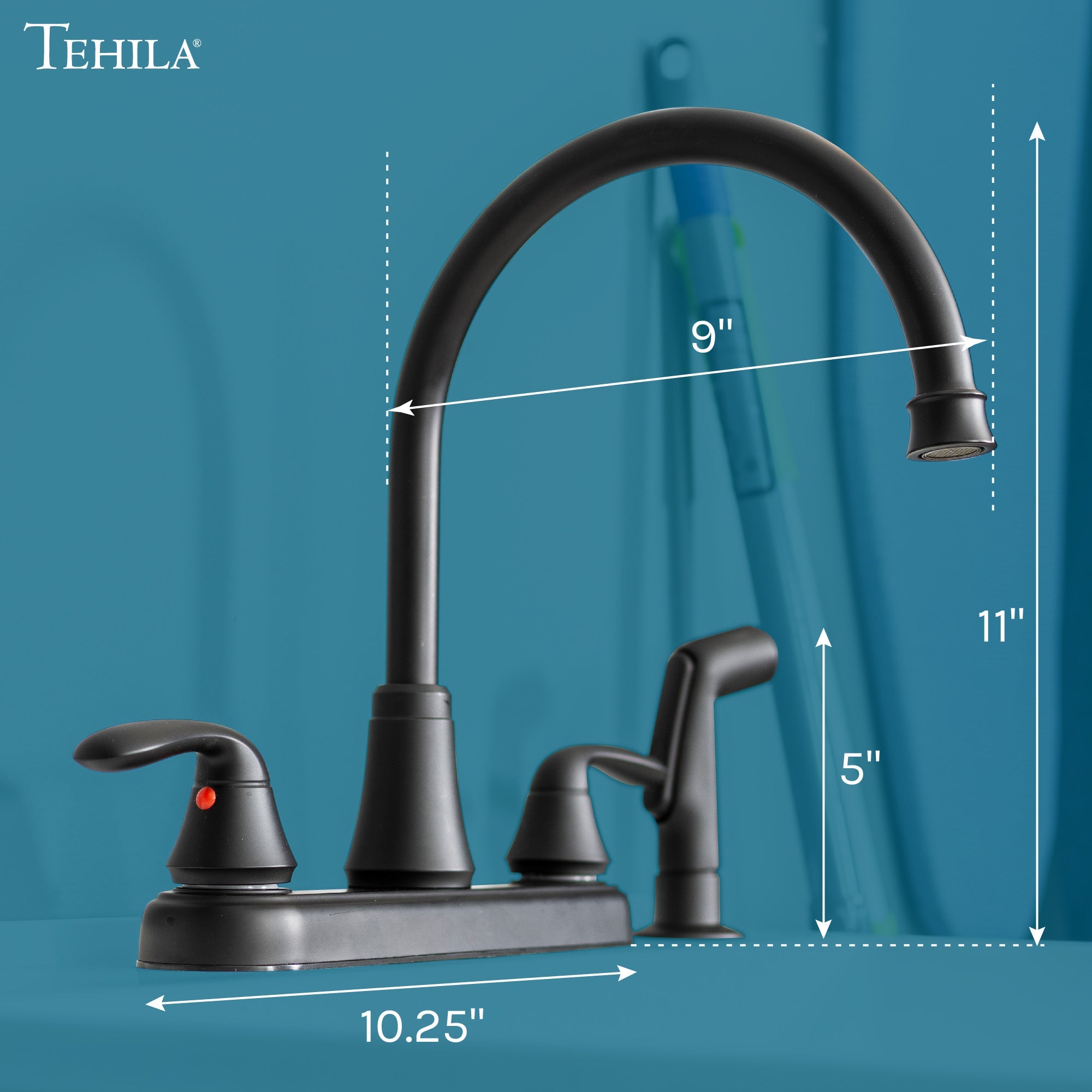 TEHILA®

9"

11"

5"

10.25"