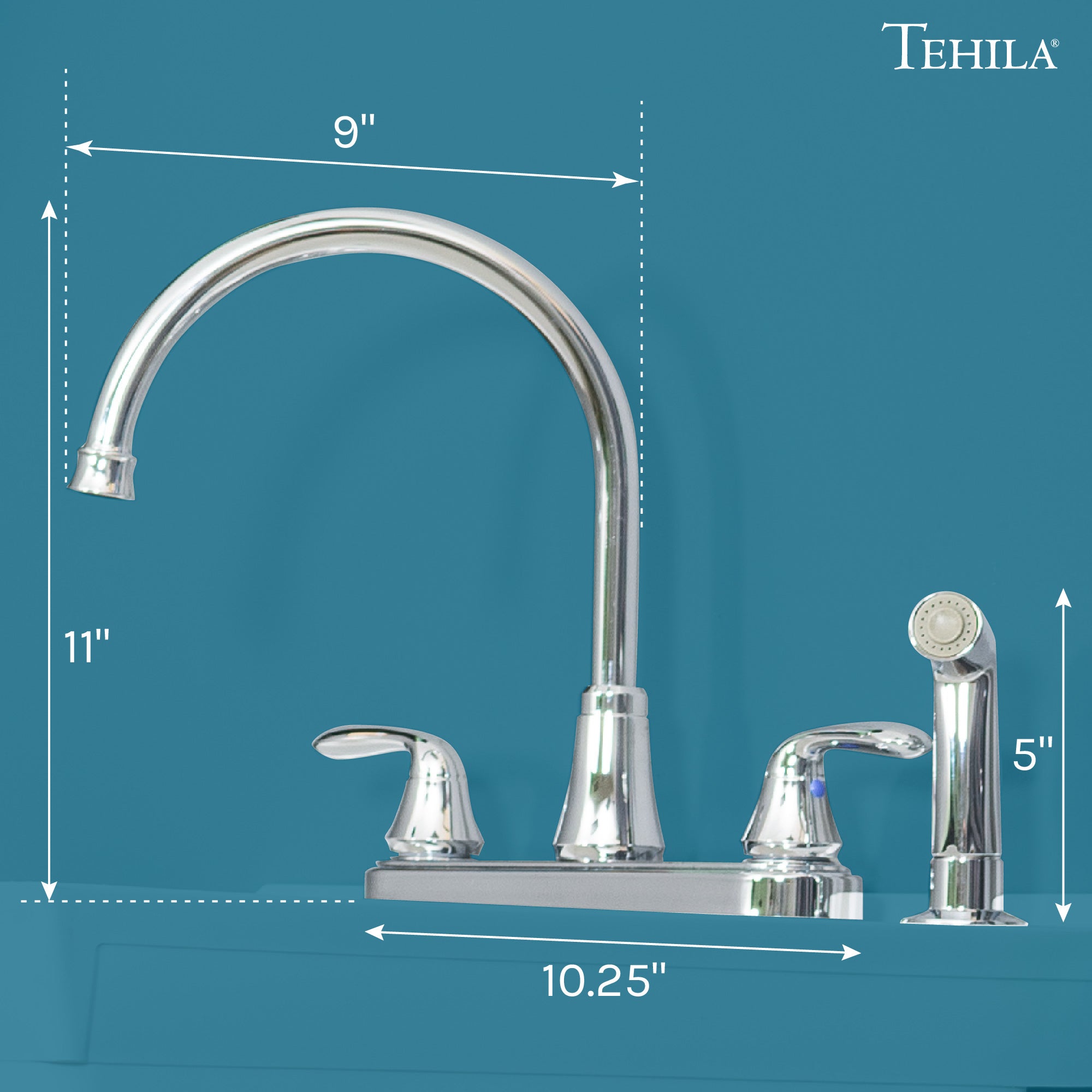 TEHILA®

9"

11"

5"

10.25"