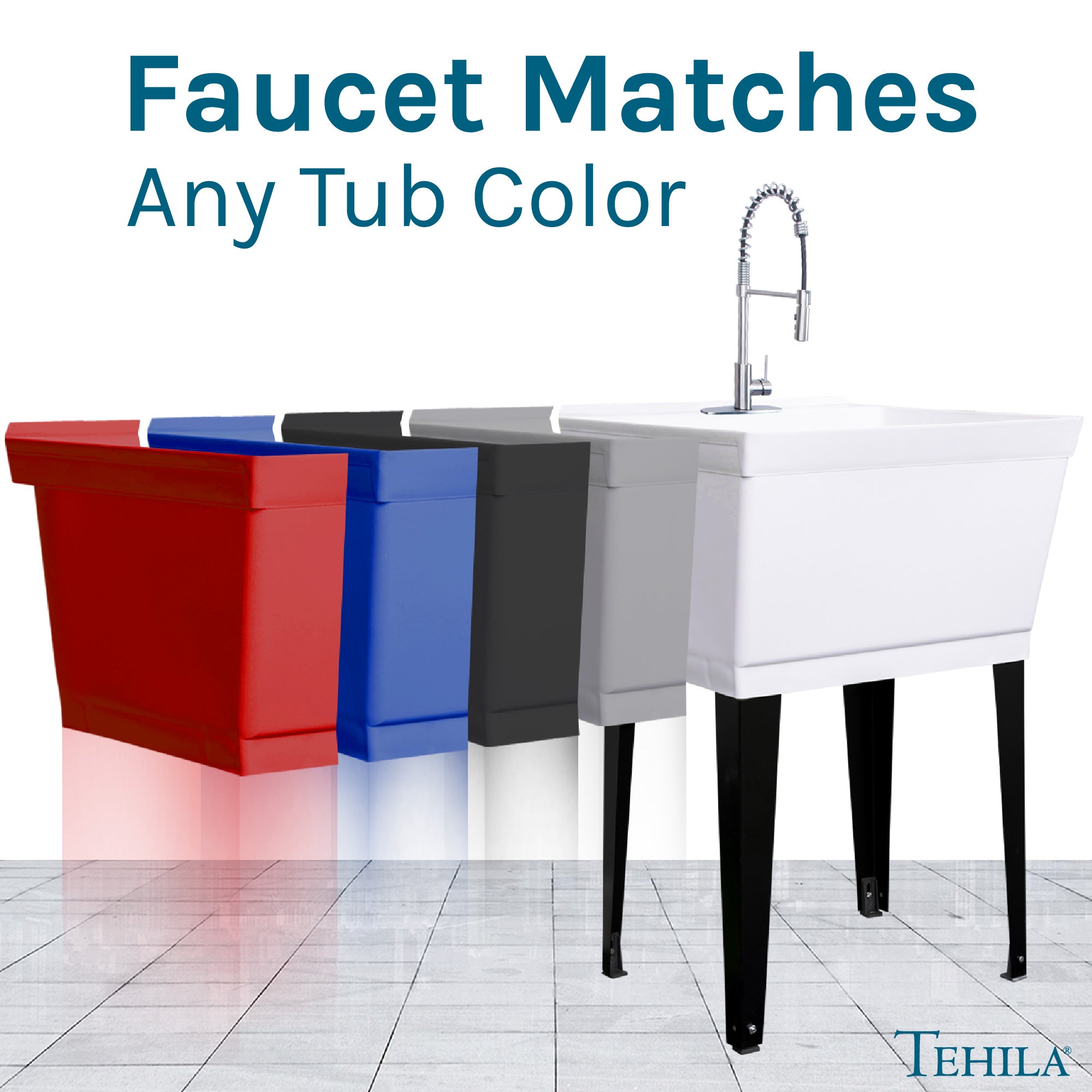 Faucet Matches
Any Tub Color

TEHILA®