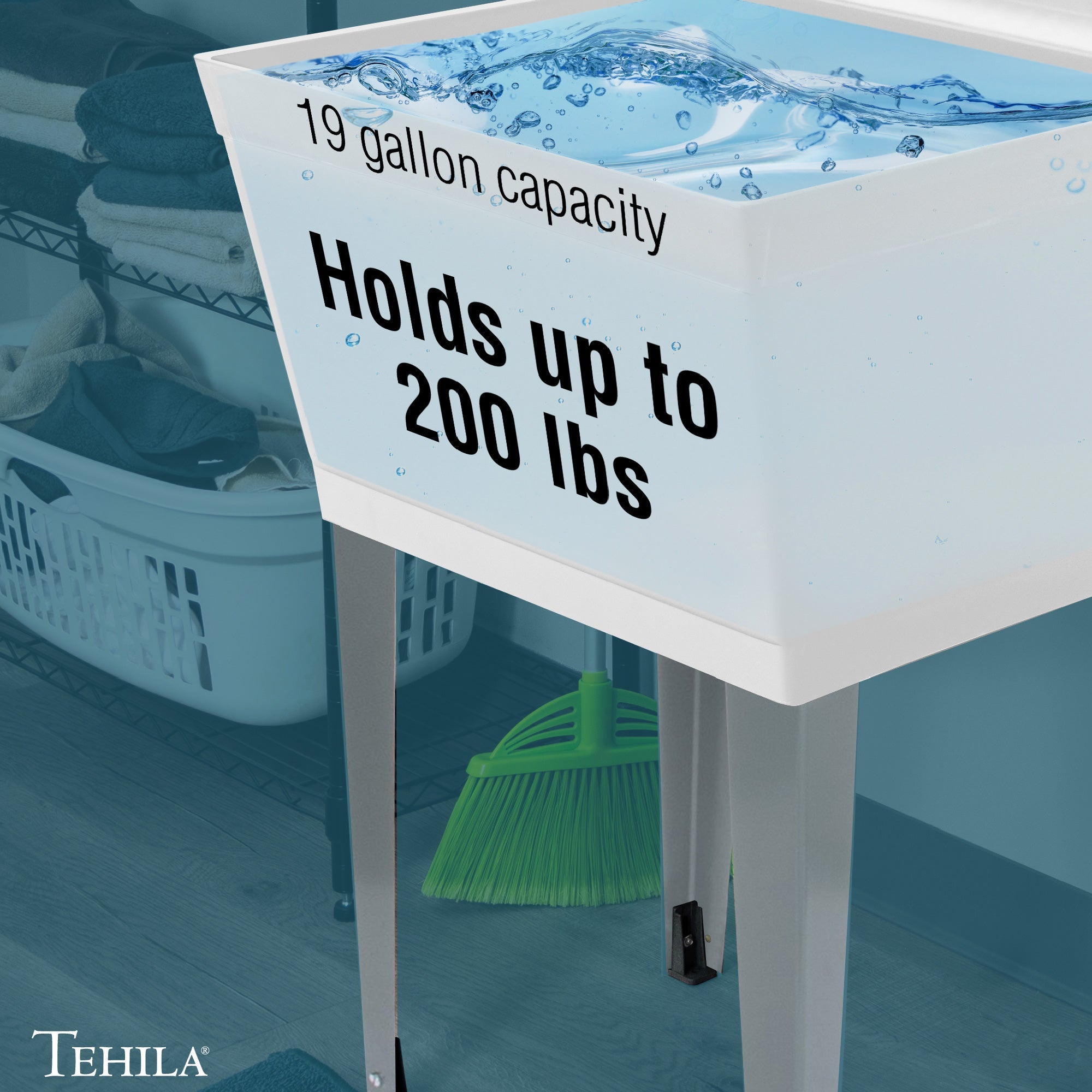 19 gallon capacity

Holds up to 200 lbs

TEHILA®