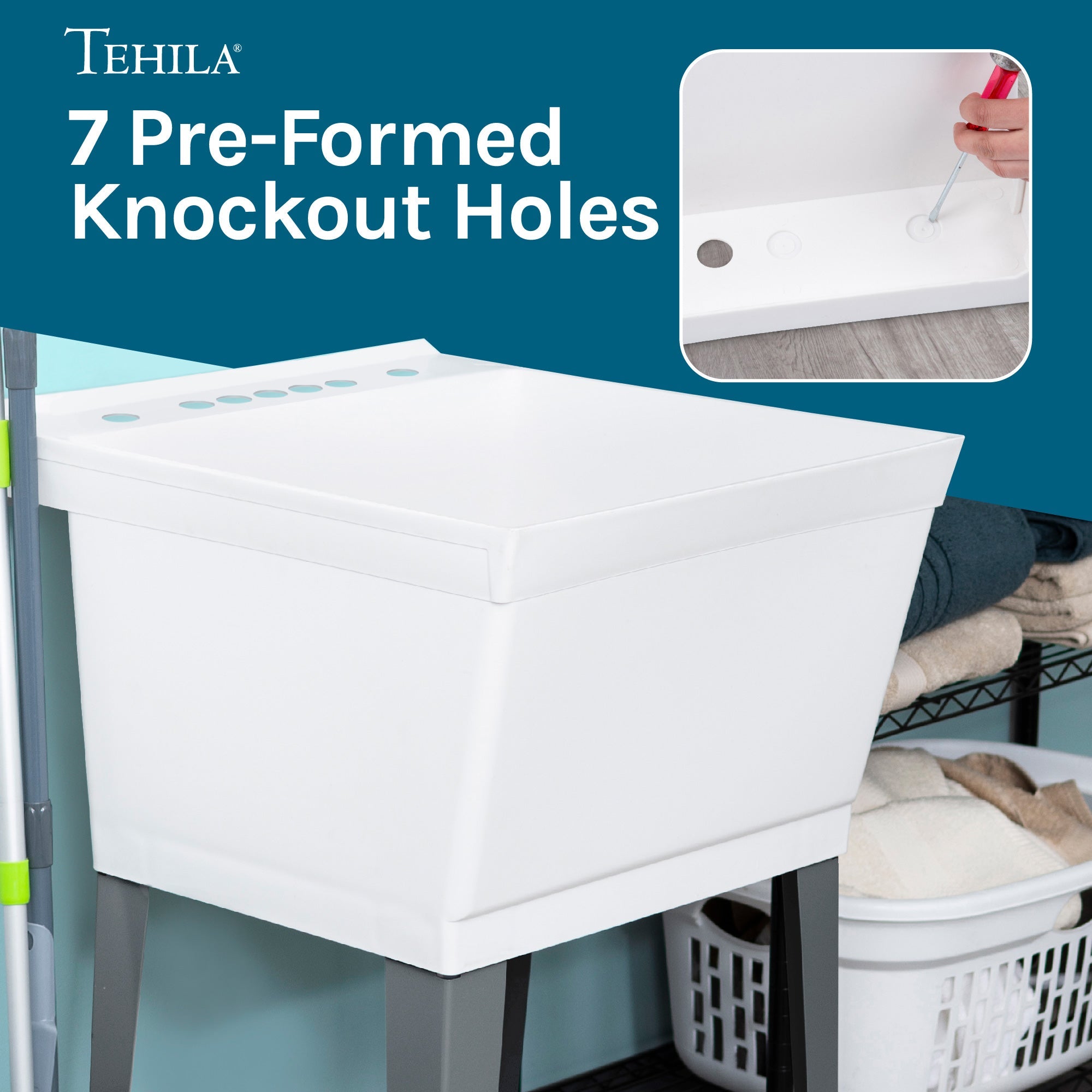 TEHILA®

7 Pre-Formed Knockout Holes