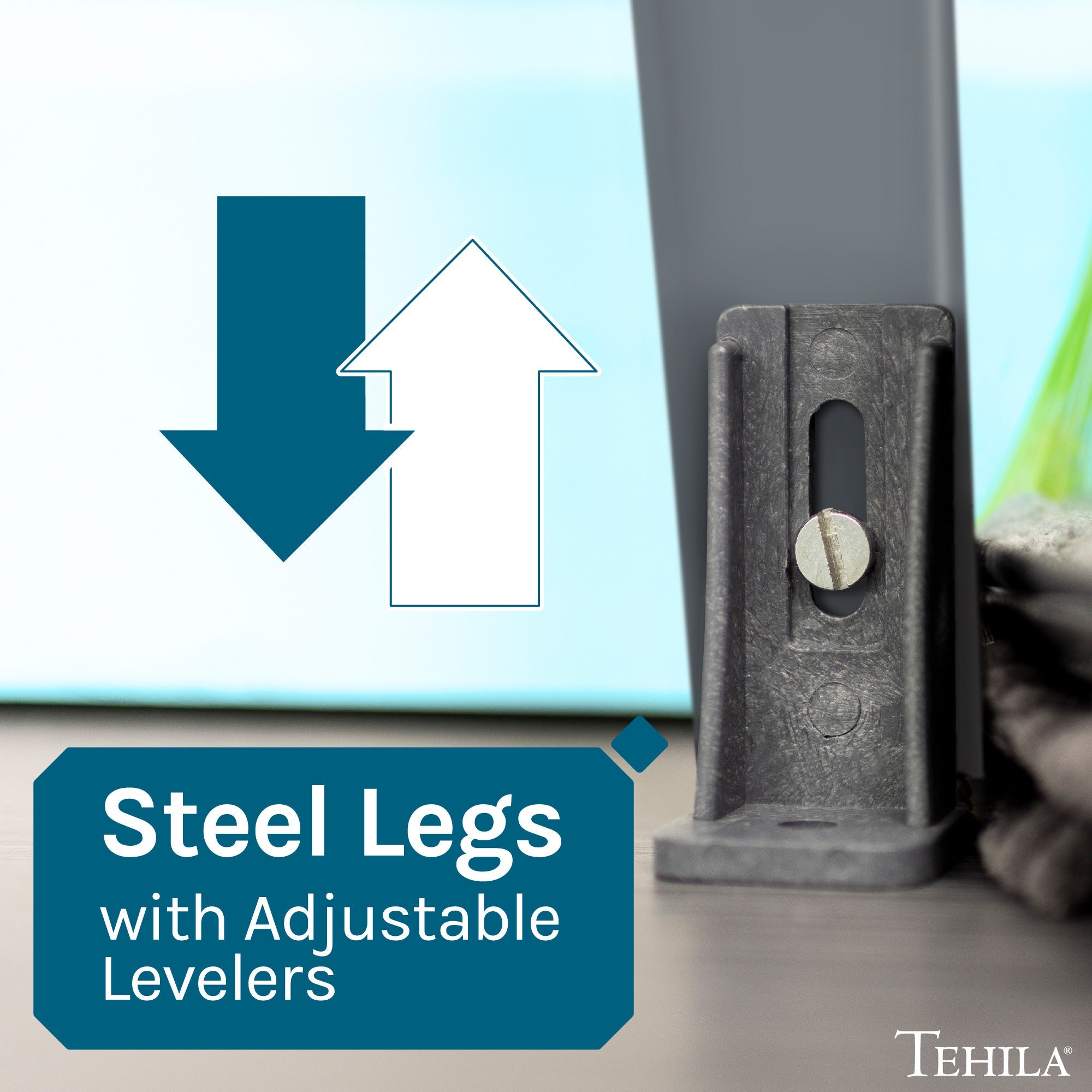 Steel Legs
with Adjustable Levelers

TEHILA®