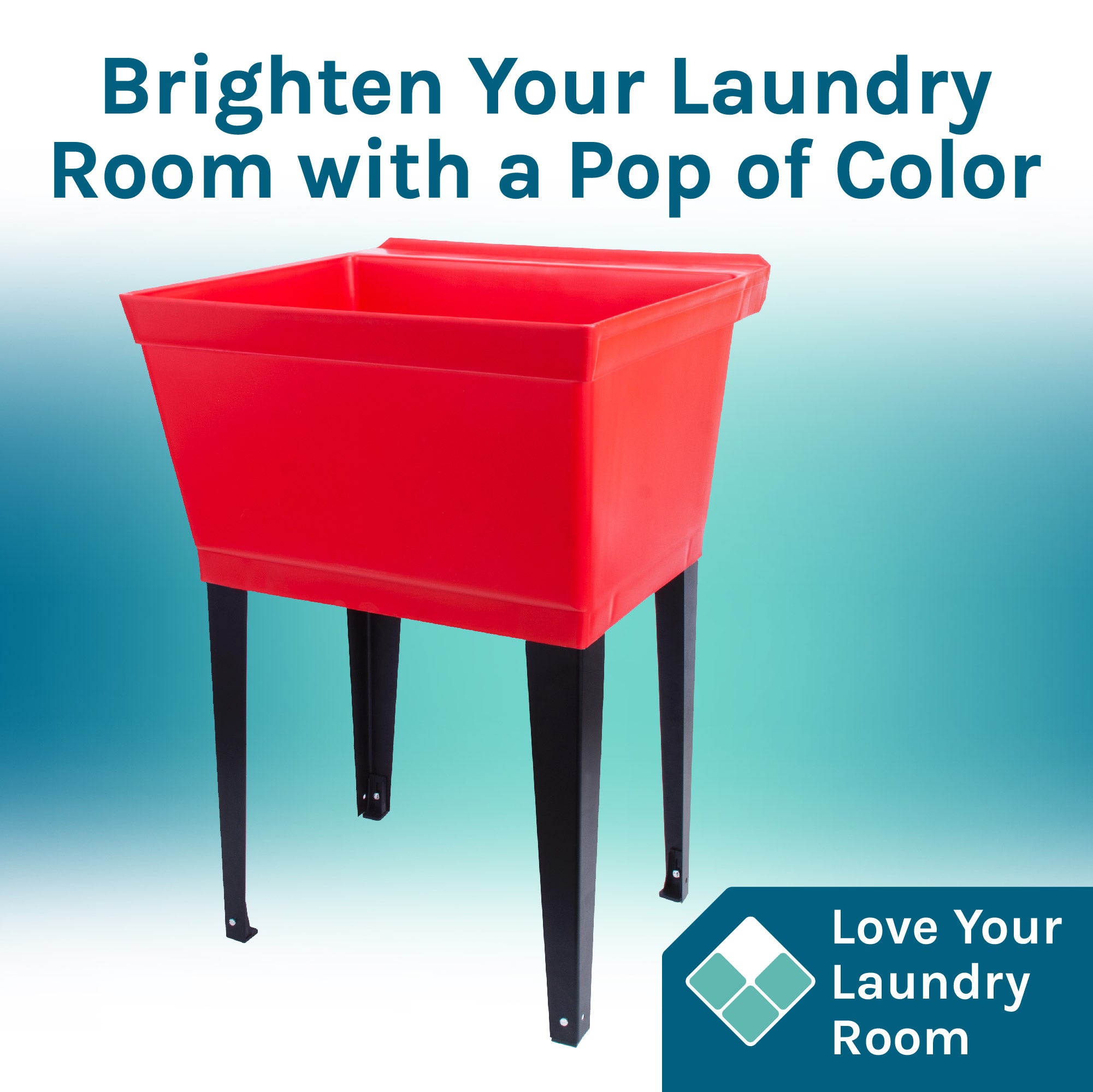 Brighten Your Laundry Room with a Pop of Color

Love Your Laundry Room