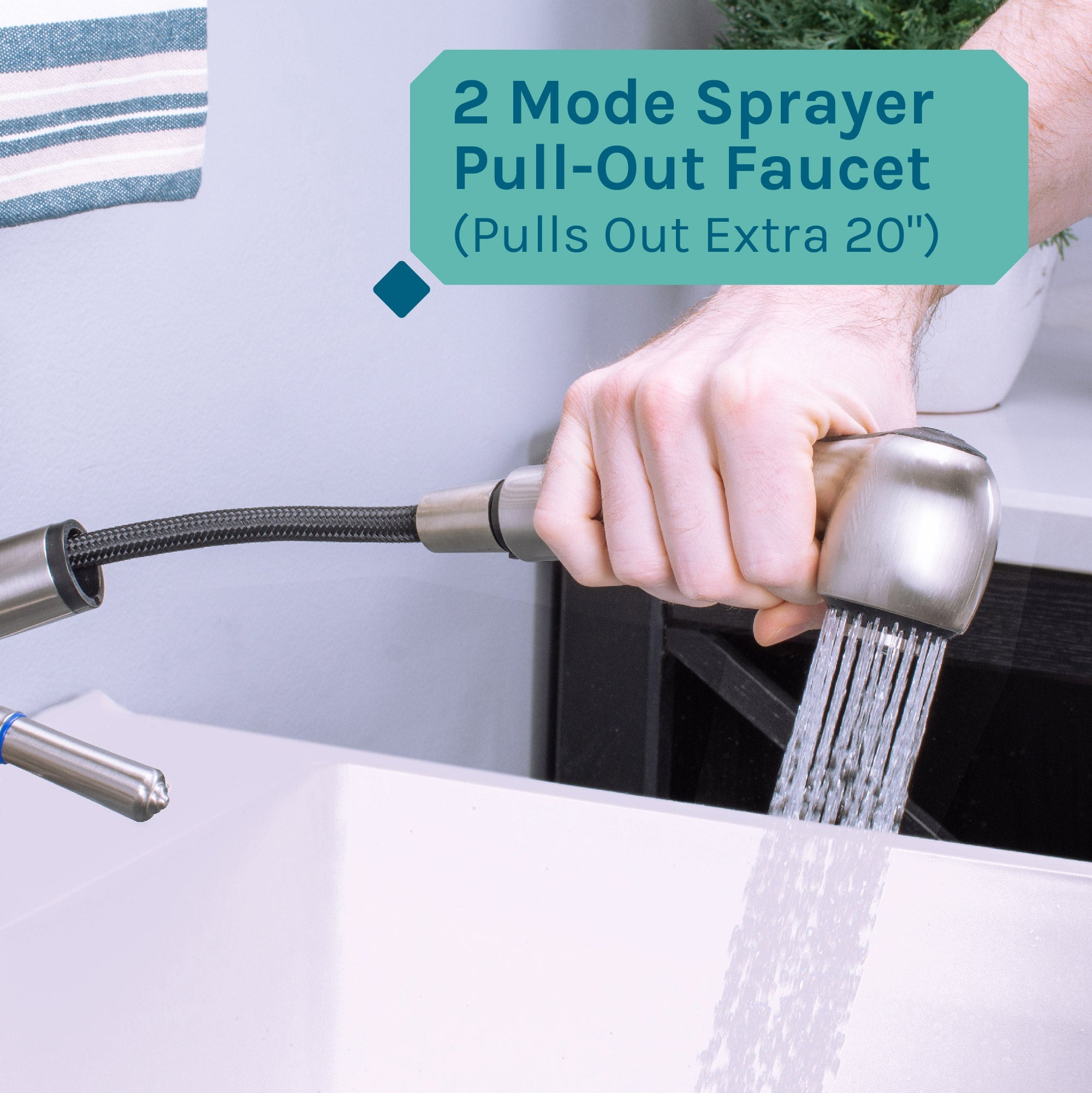 2 Mode Sprayer
Pull-Out Faucet
(Pulls Out Extra 20")