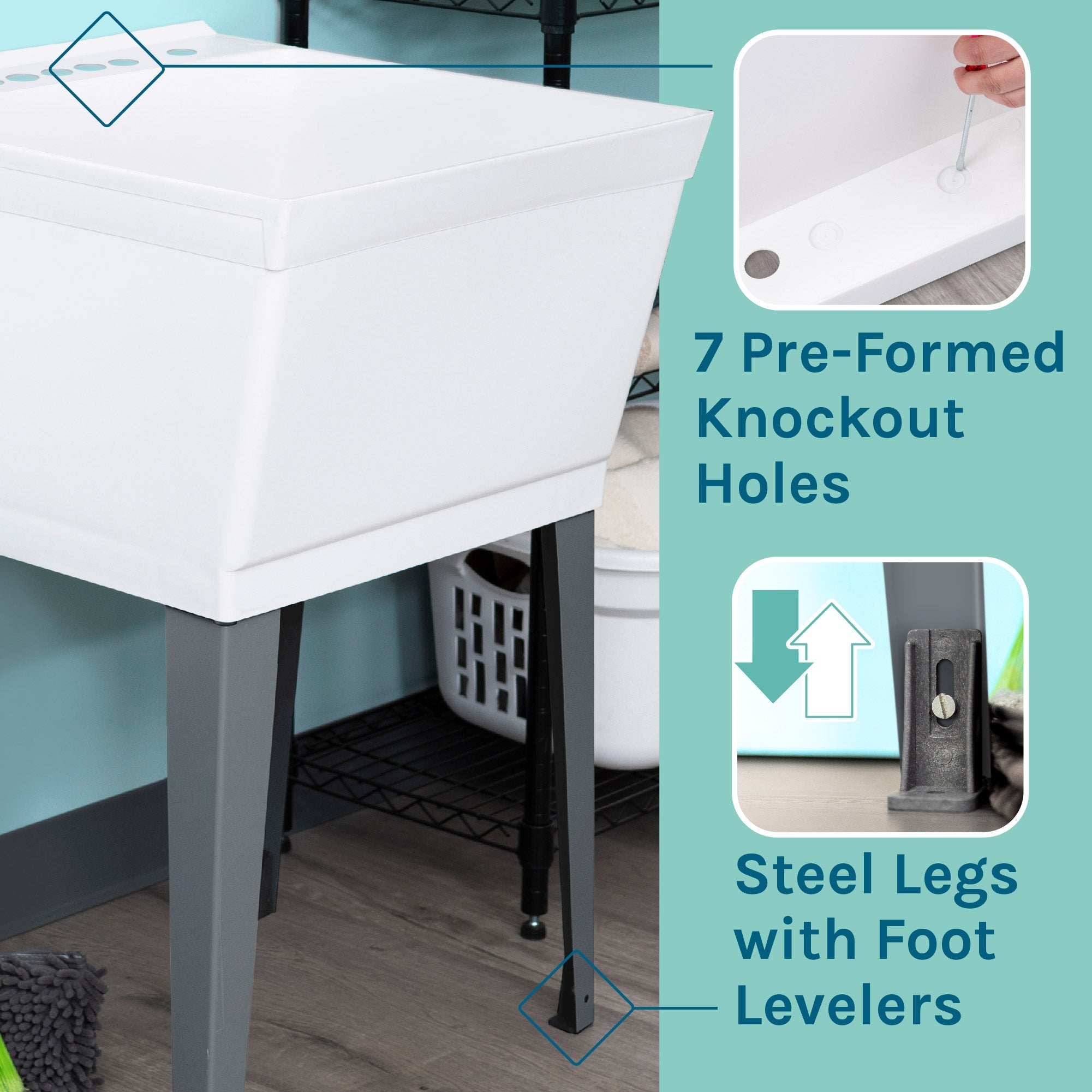 7 Pre-Formed Knockout Holes

Steel Legs with Foot Levelers