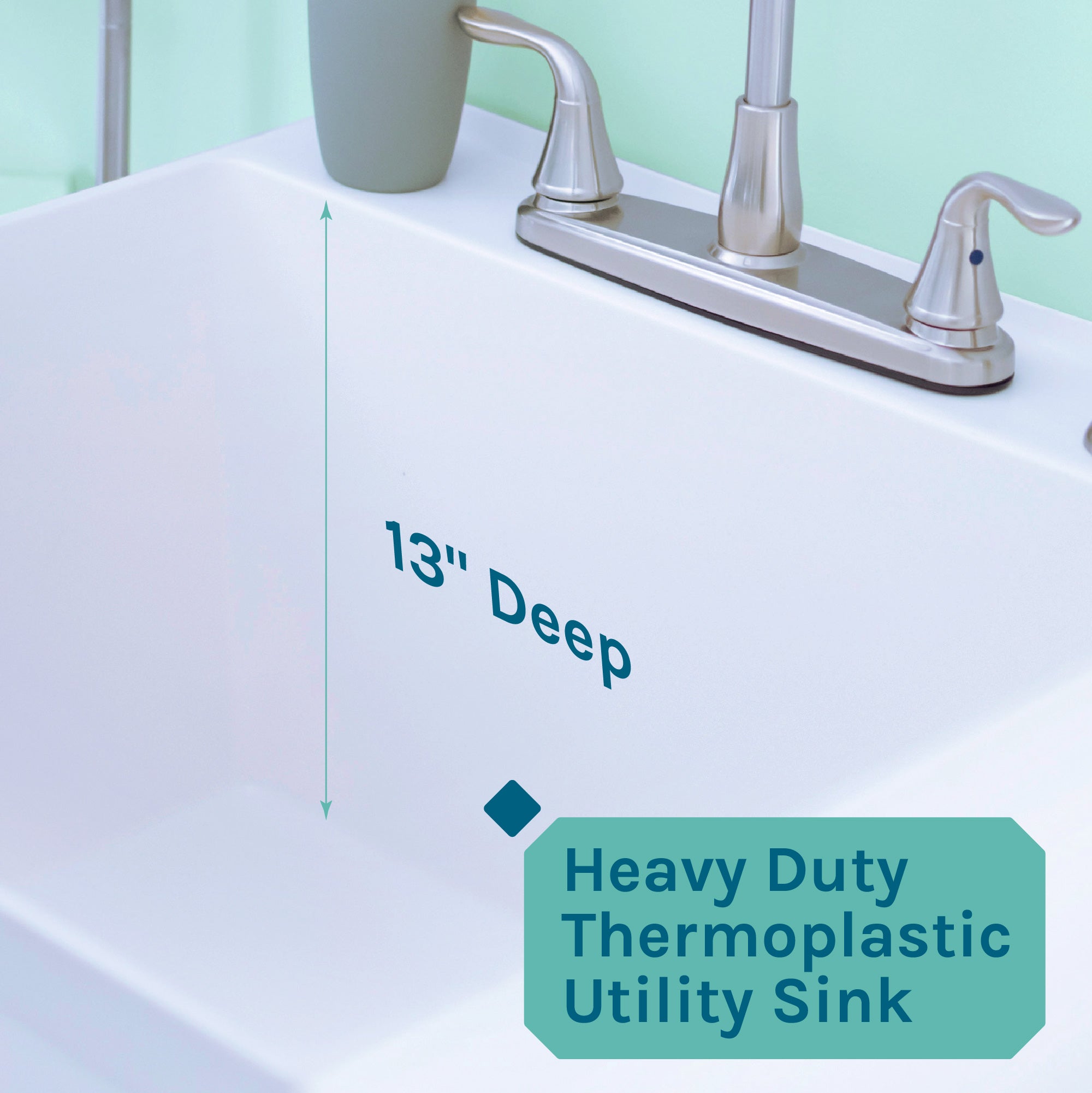 13" Deep

Heavy Duty Thermoplastic Utility Sink