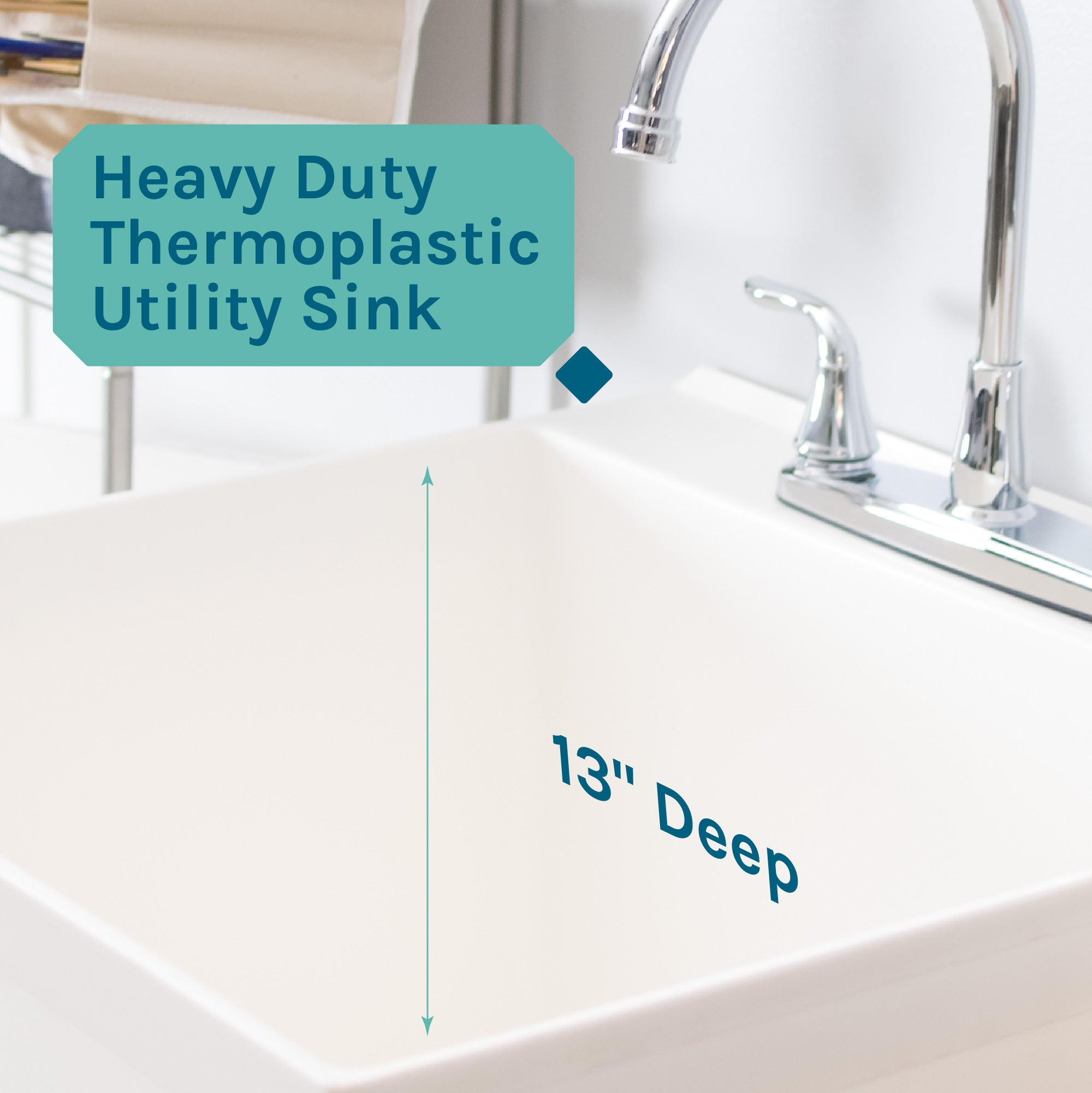 Heavy Duty Thermoplastic Utility Sink

13" Deep