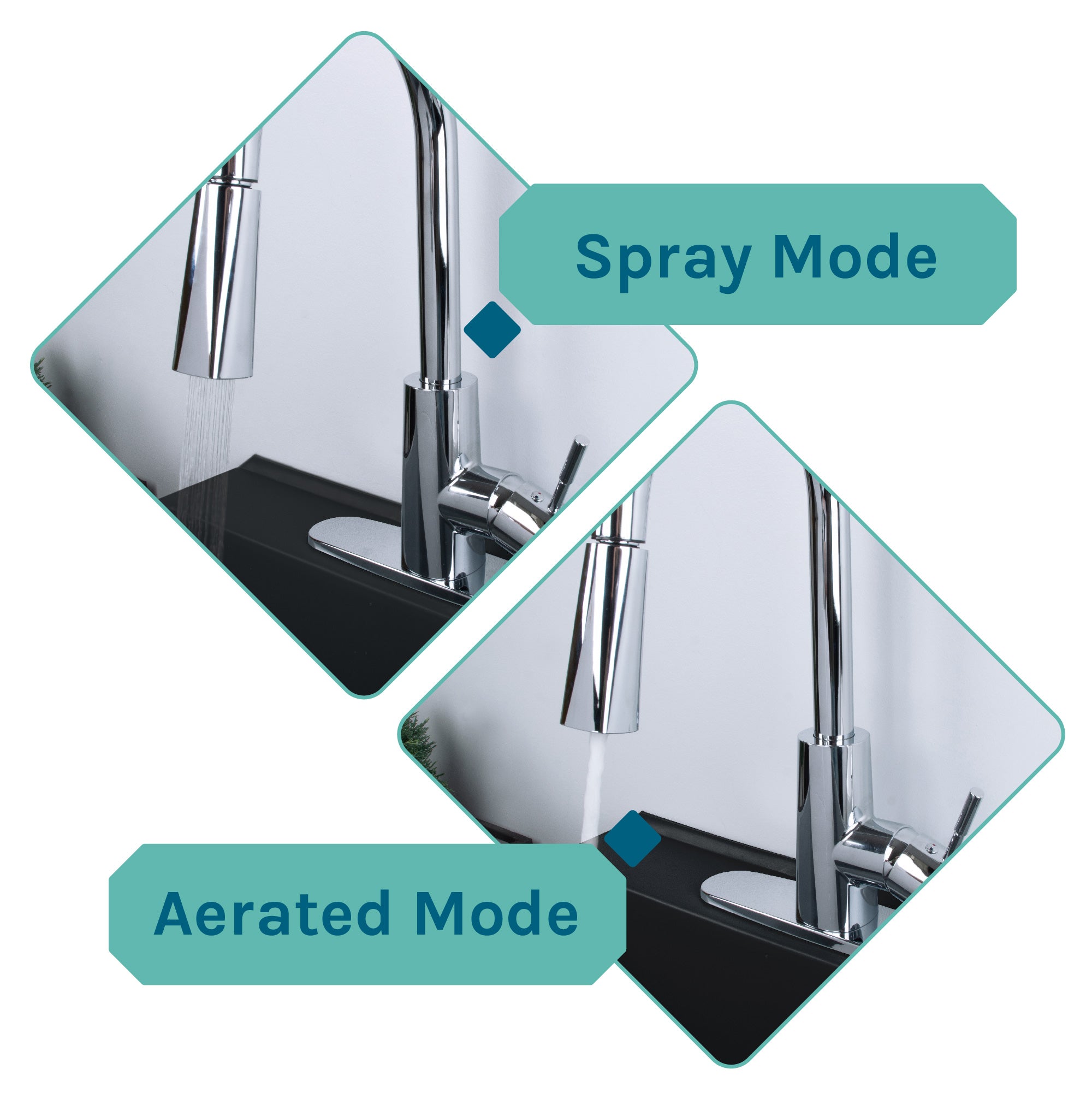 Spray Mode

Aerated Mode