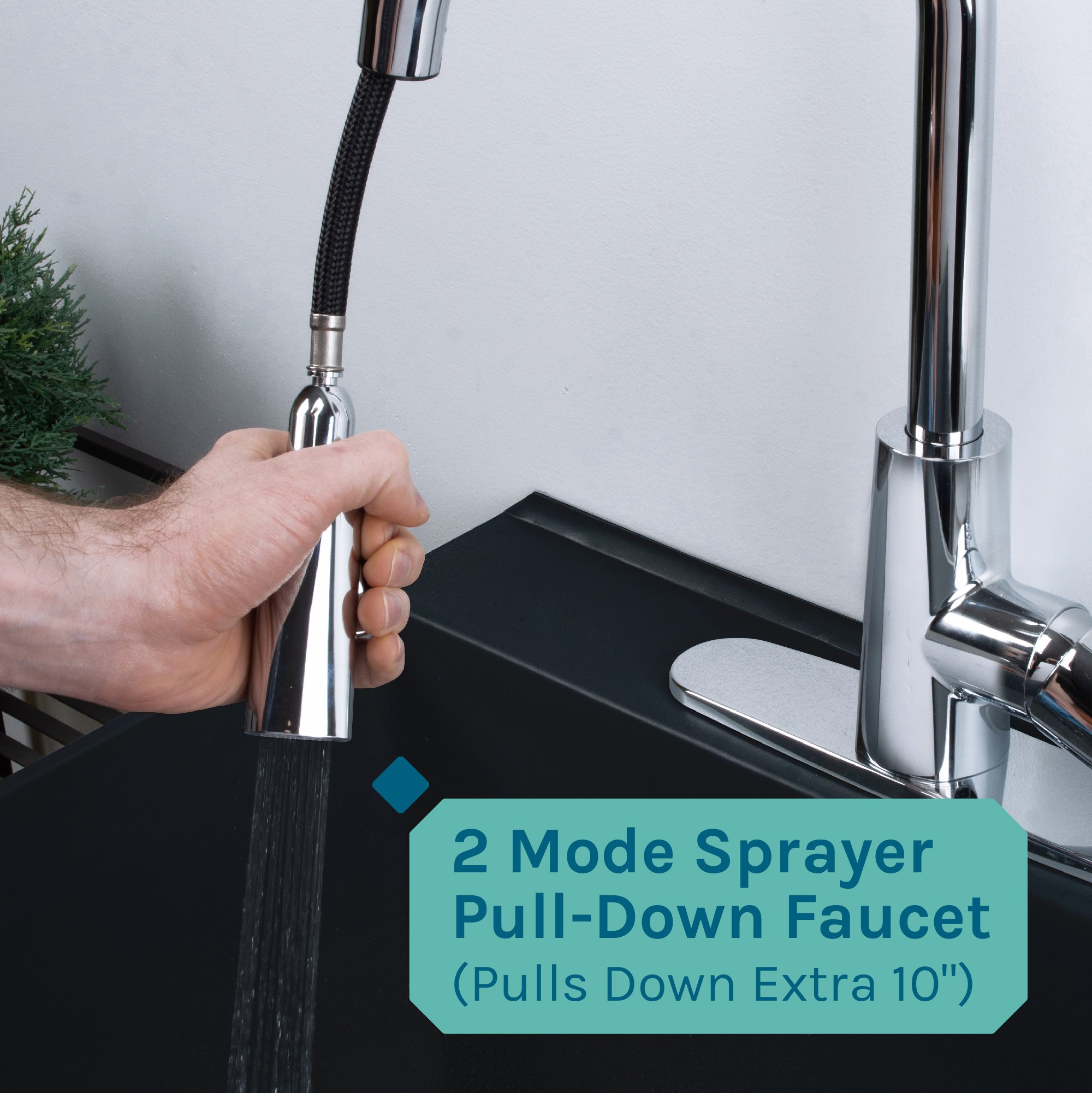 2 Mode Sprayer
Pull-Down Faucet
(Pulls Down Extra 10")