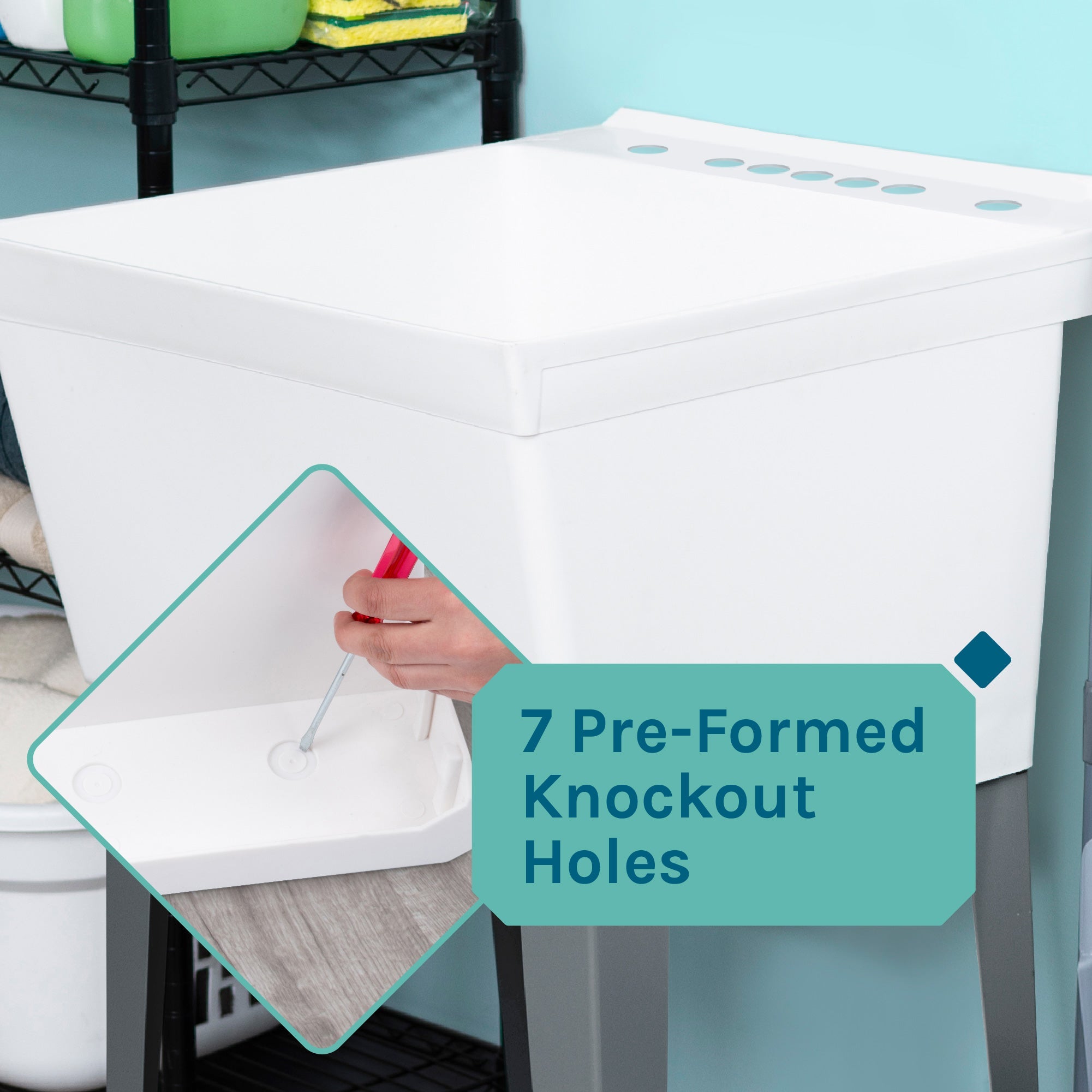 7 Pre-Formed Knockout Holes