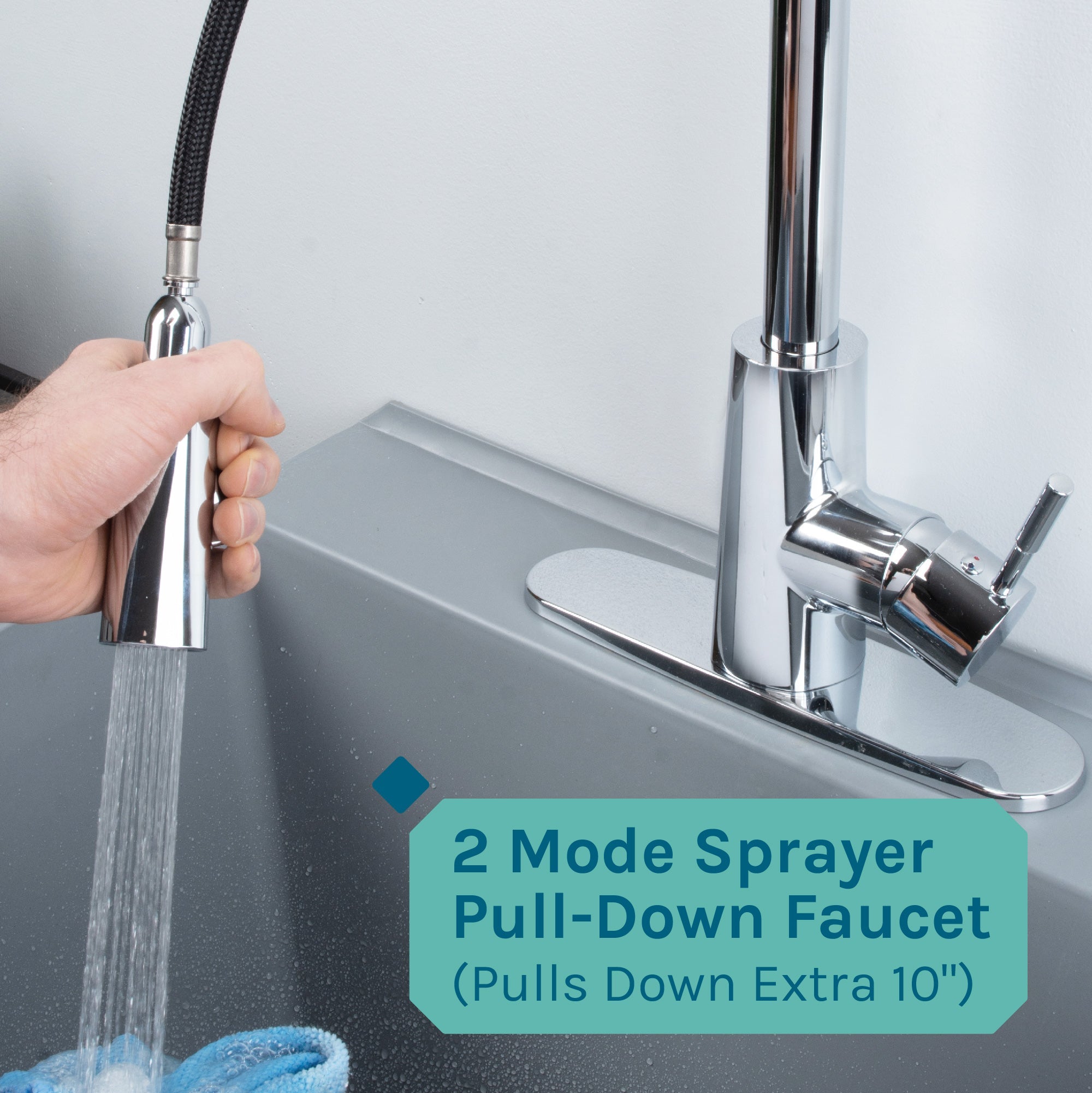 2 Mode Sprayer Pull-Down Faucet
(Pulls Down Extra 10")