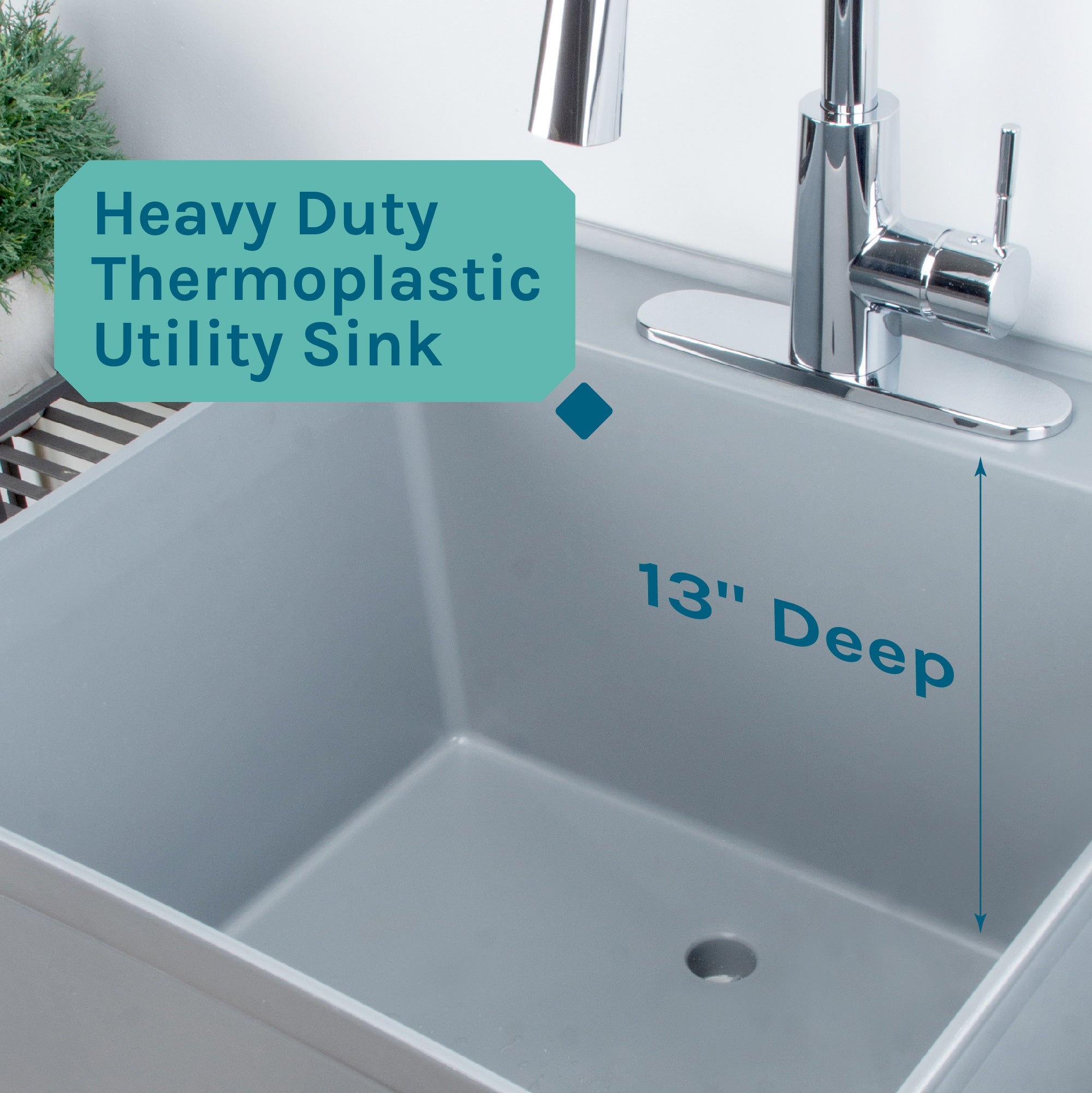 Heavy Duty Thermoplastic Utility Sink

13" Deep