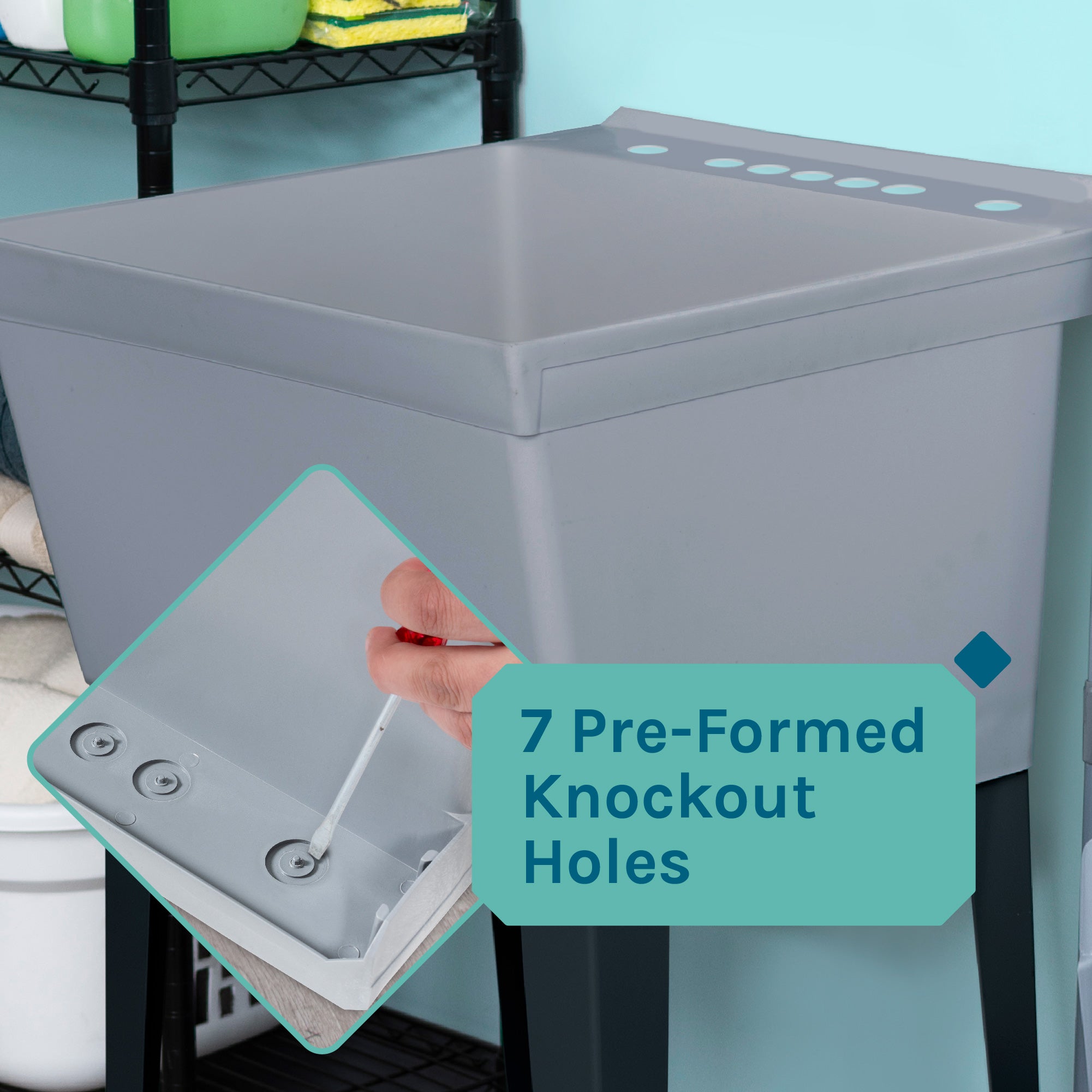 7 Pre-Formed Knockout Holes