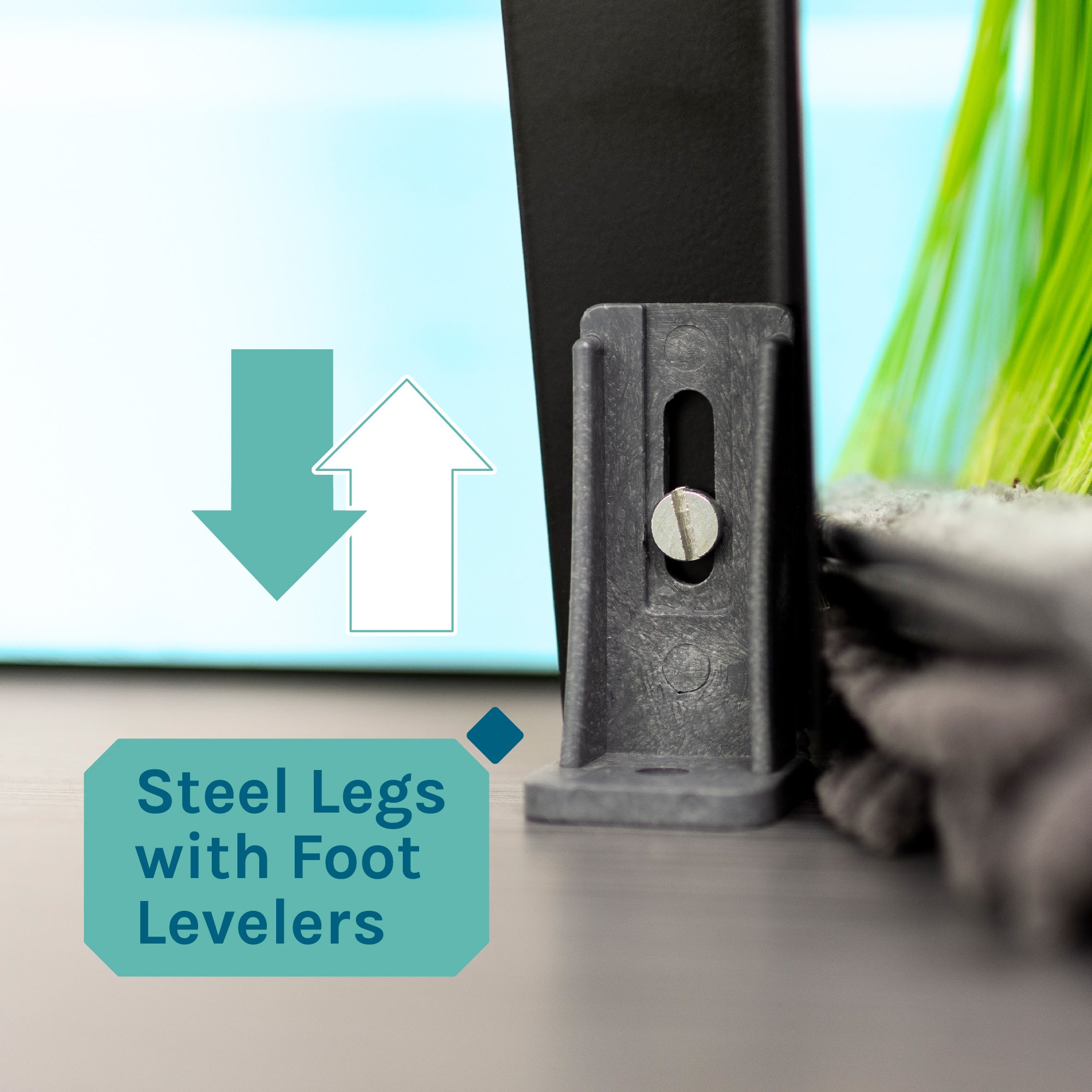 Steel Legs with Foot Levelers