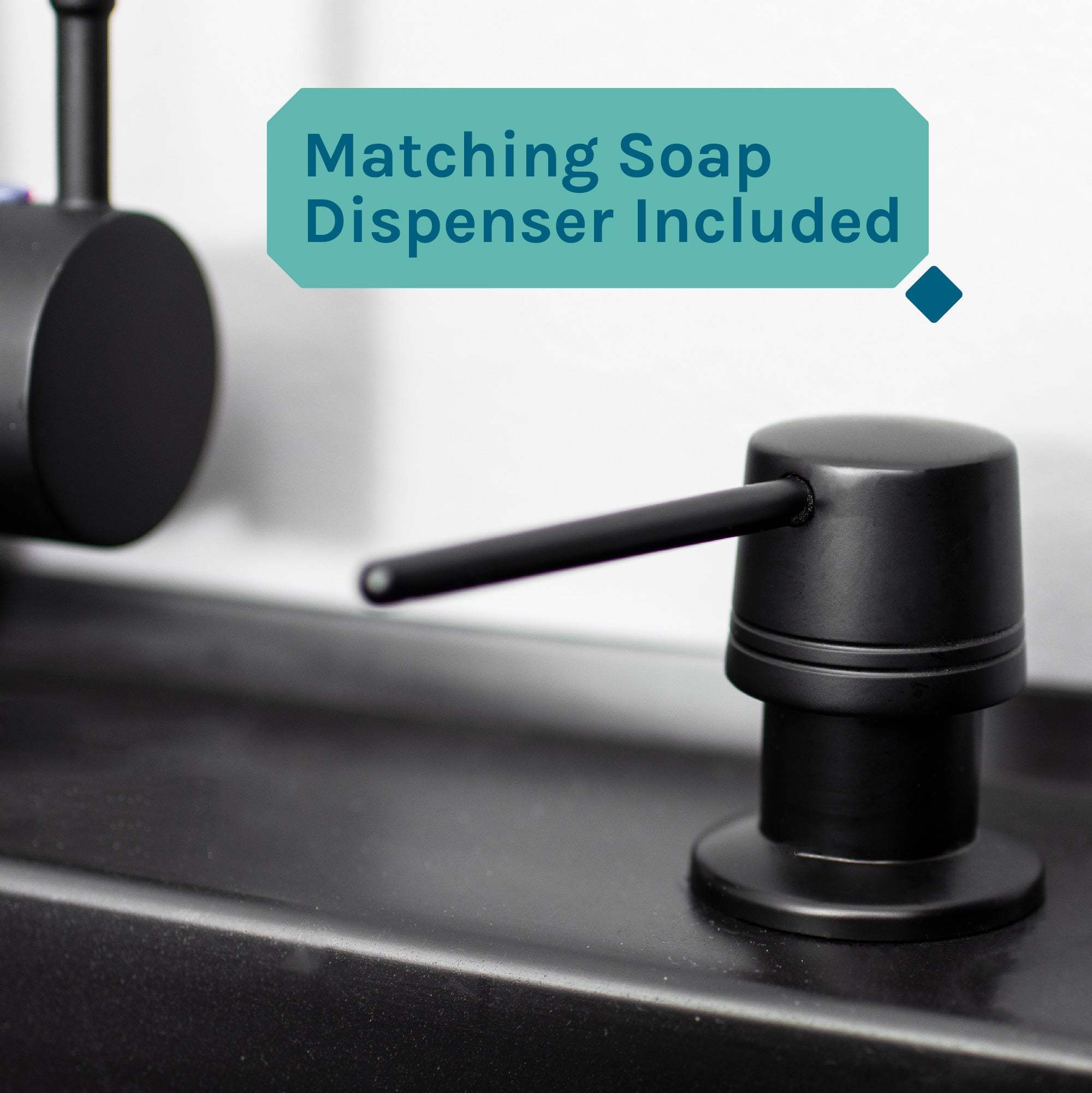 Matching Soap Dispenser Included