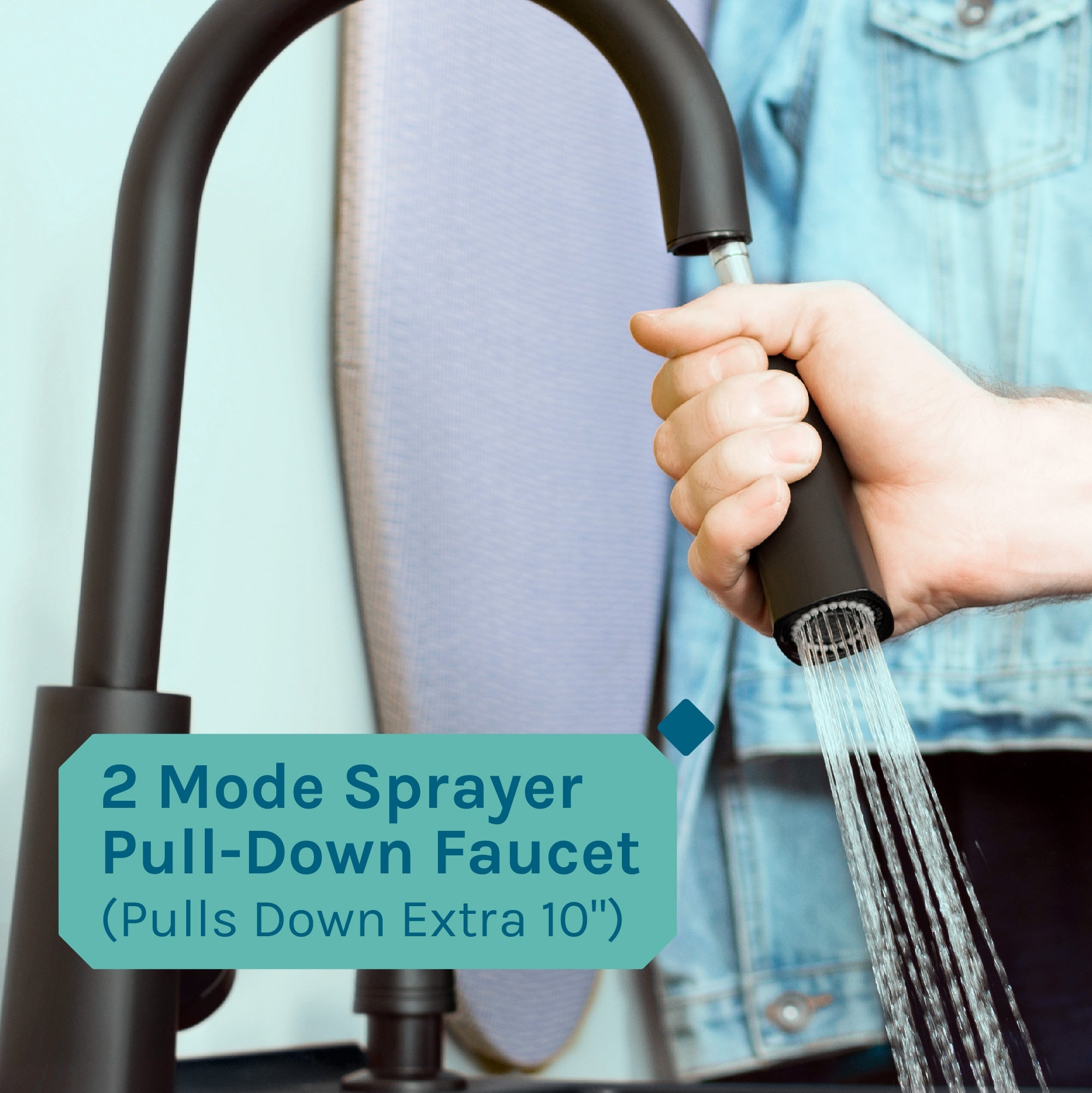 2 Mode Sprayer
Pull-Down Faucet
(Pulls Down Extra 10")