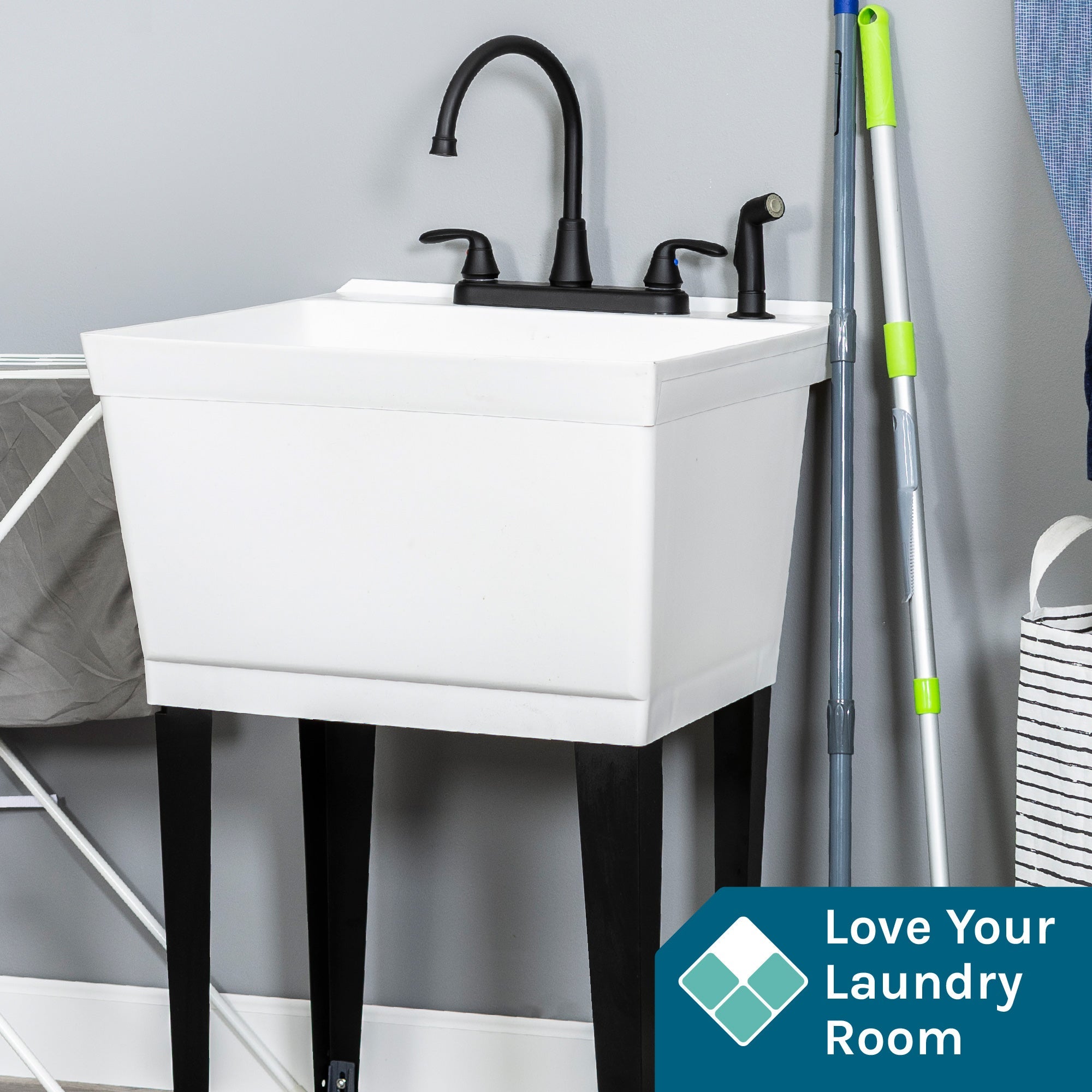 Love Your Laundry Room