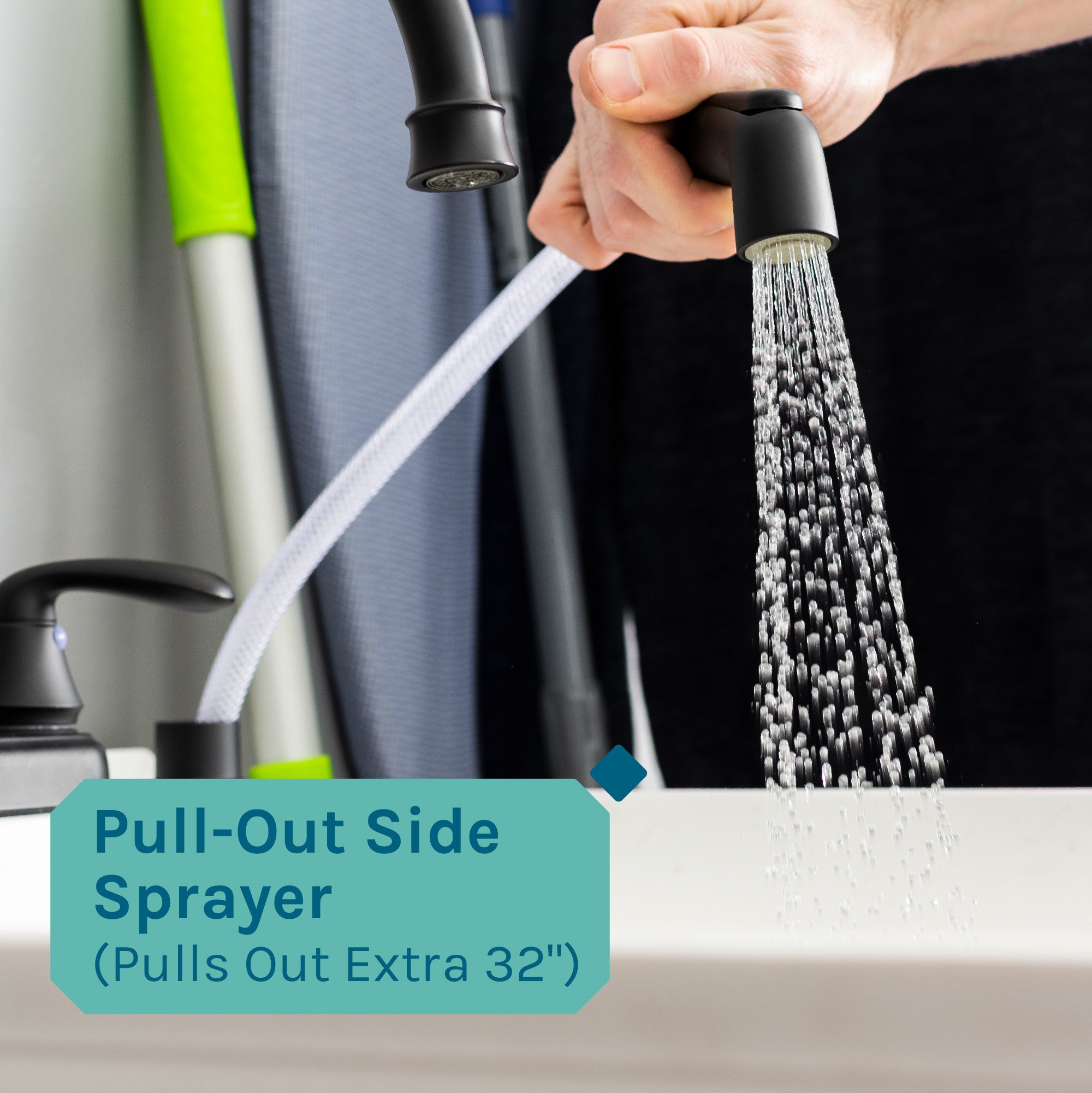 Pull-Out Side Sprayer
(Pulls Out Extra 32")