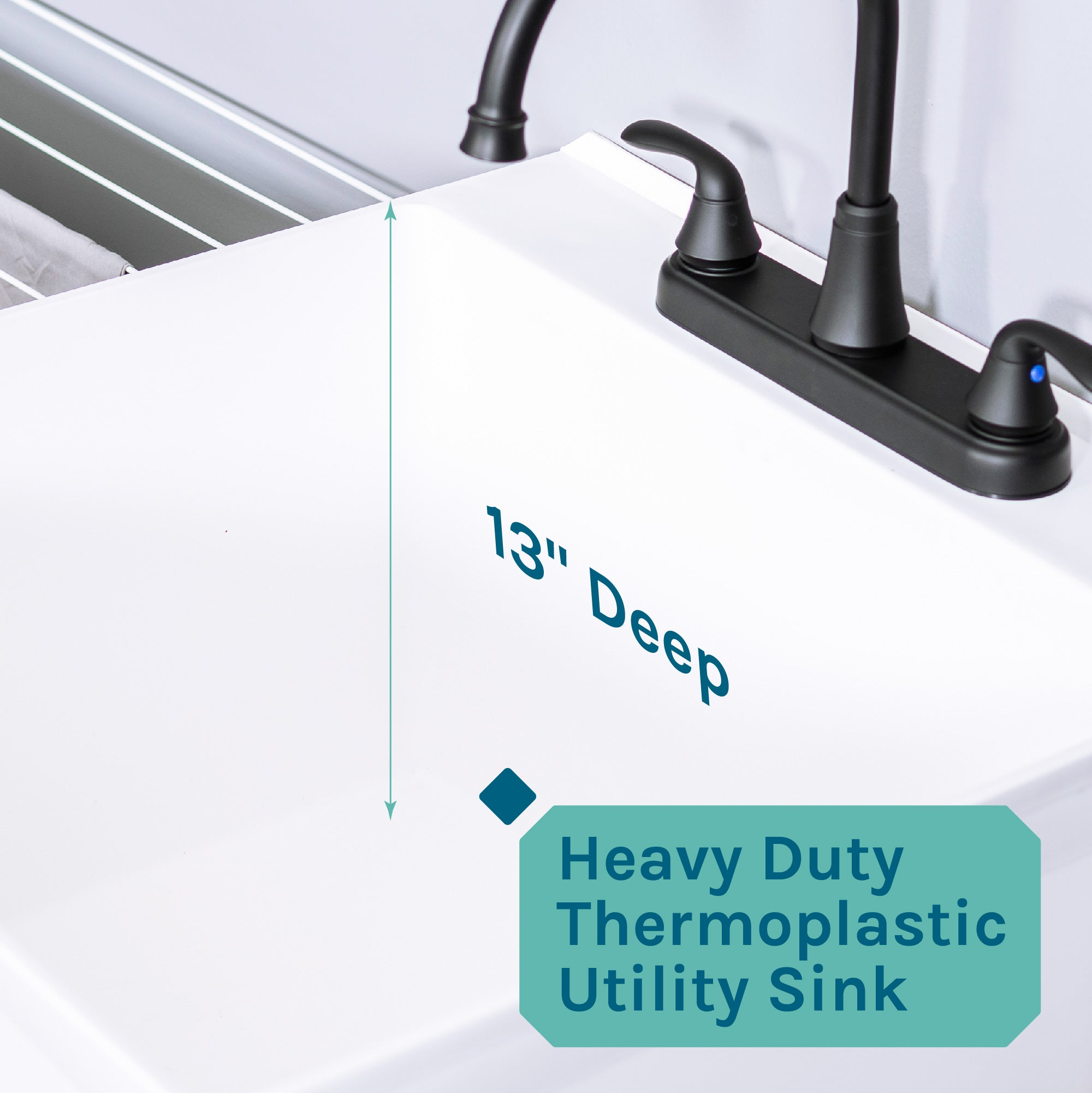 13" Deep

Heavy Duty Thermoplastic Utility Sink