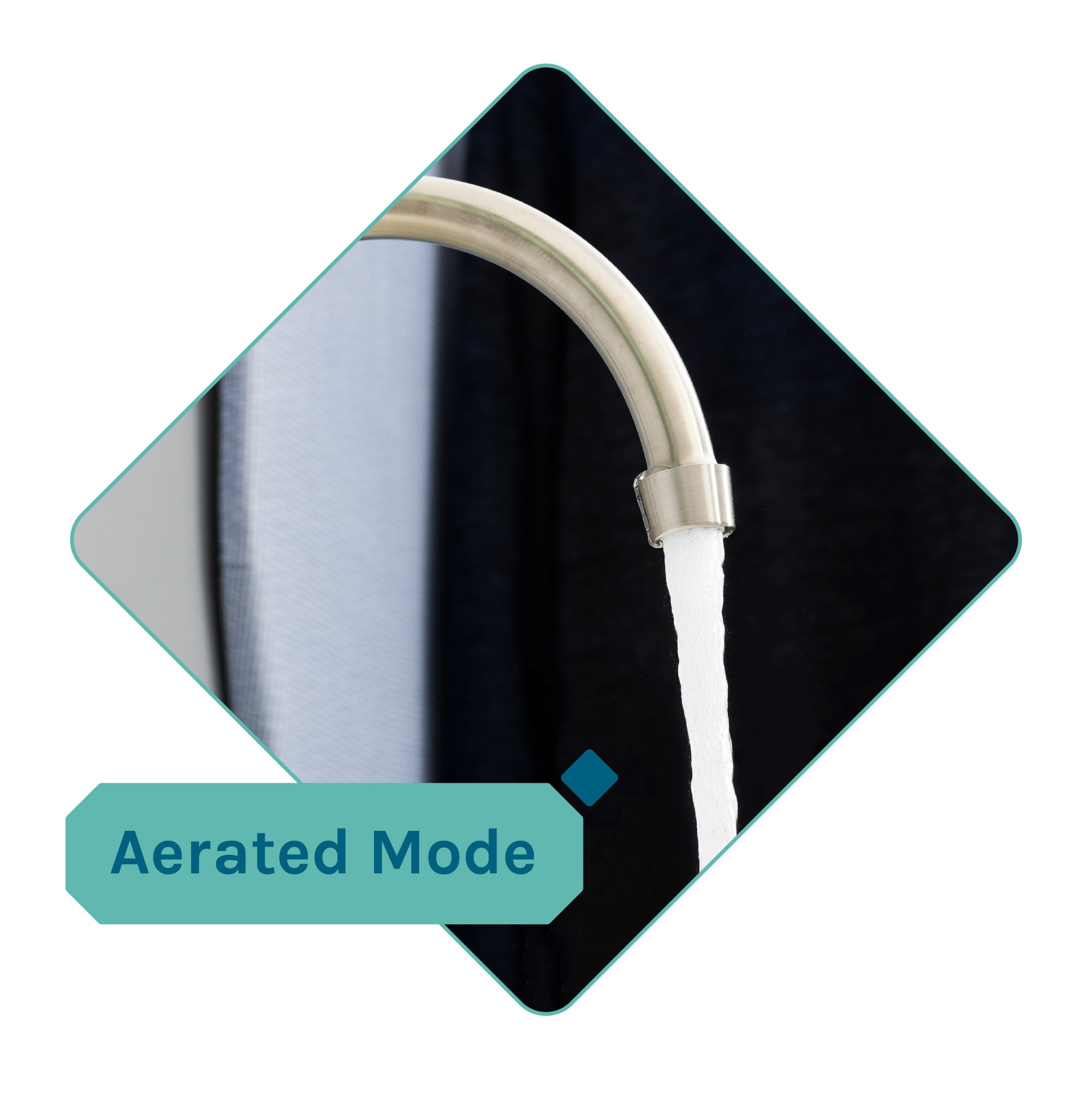 Aerated Mode