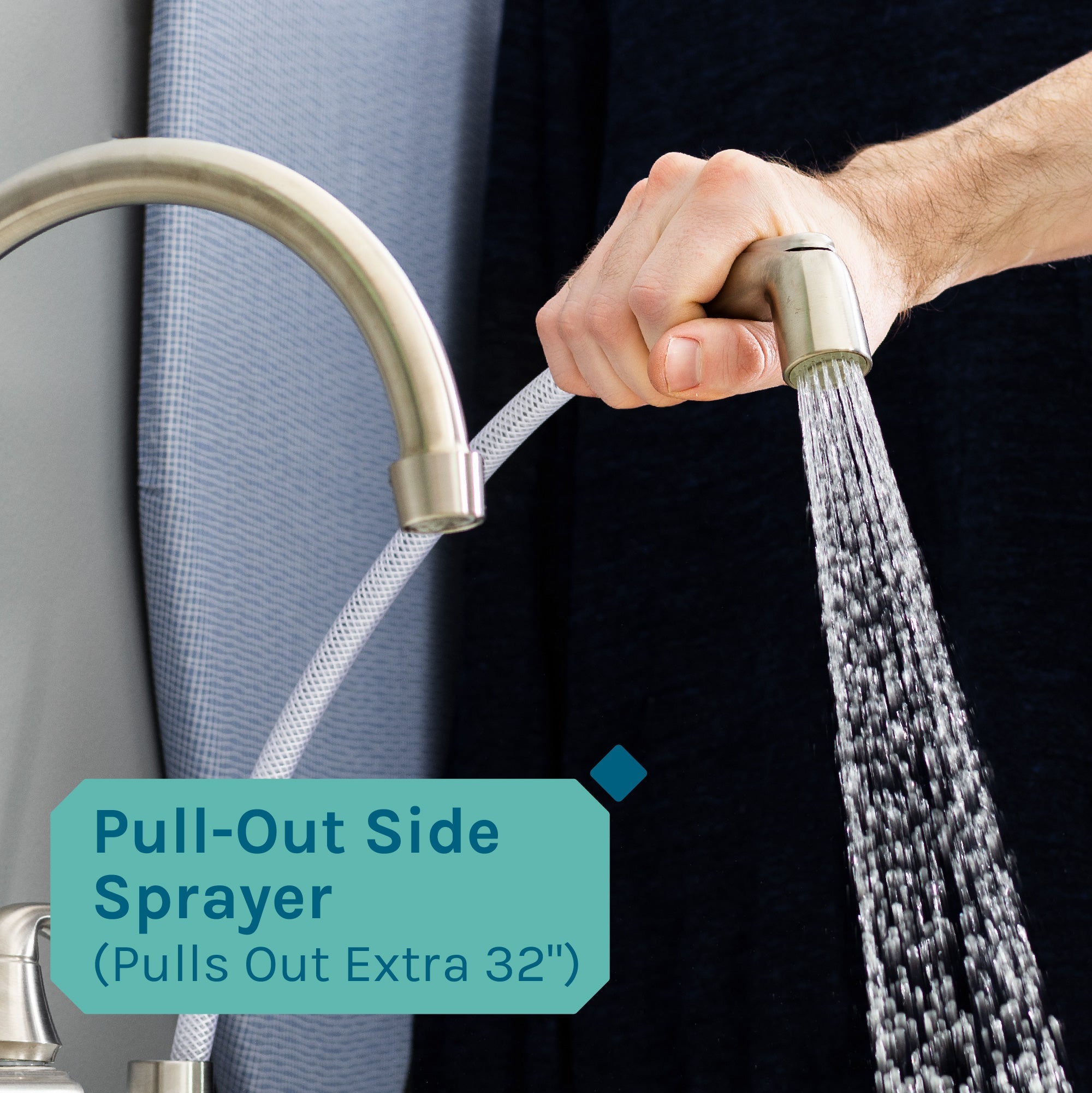 Pull-Out Side Sprayer
(Pulls Out Extra 32")