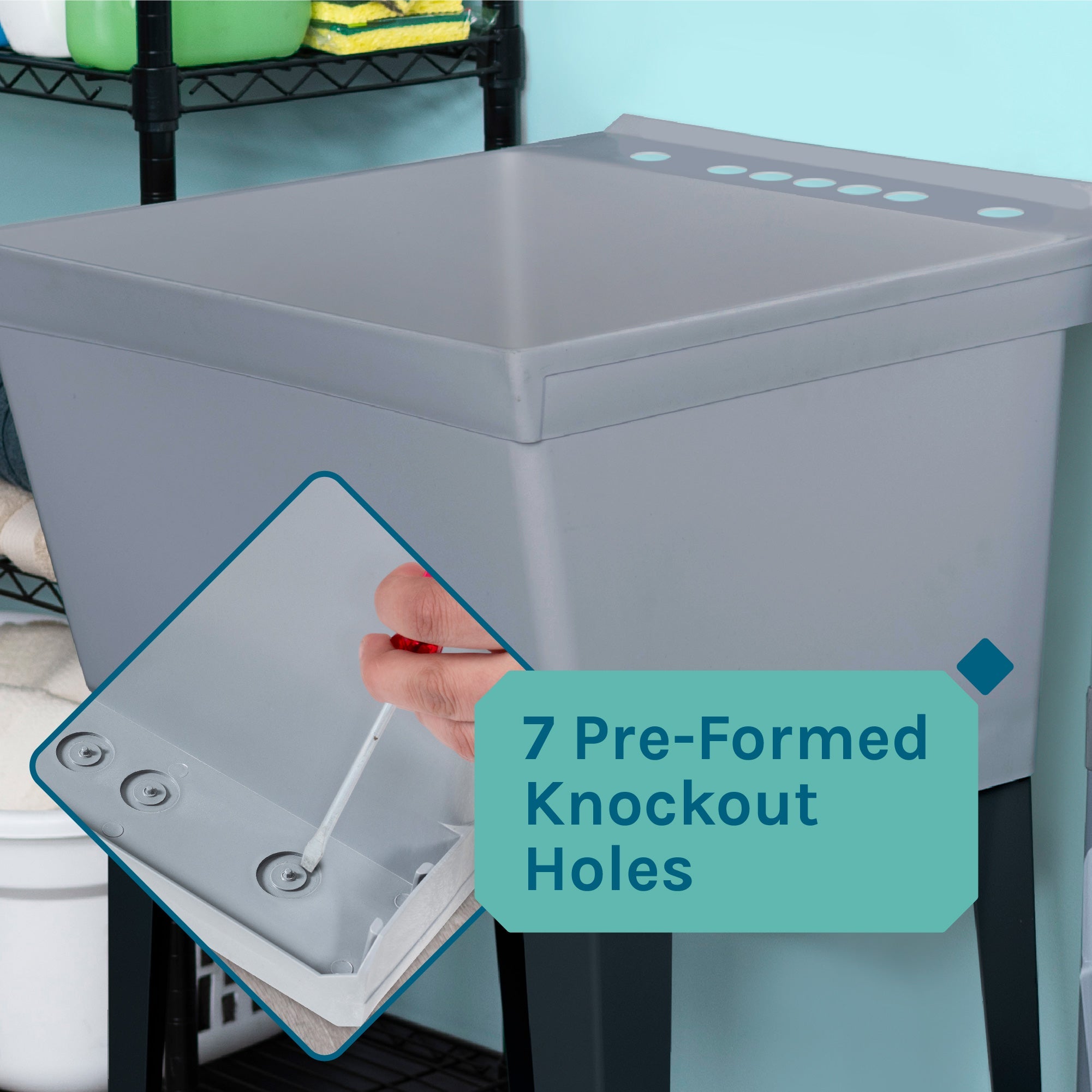 7 Pre-Formed Knockout Holes