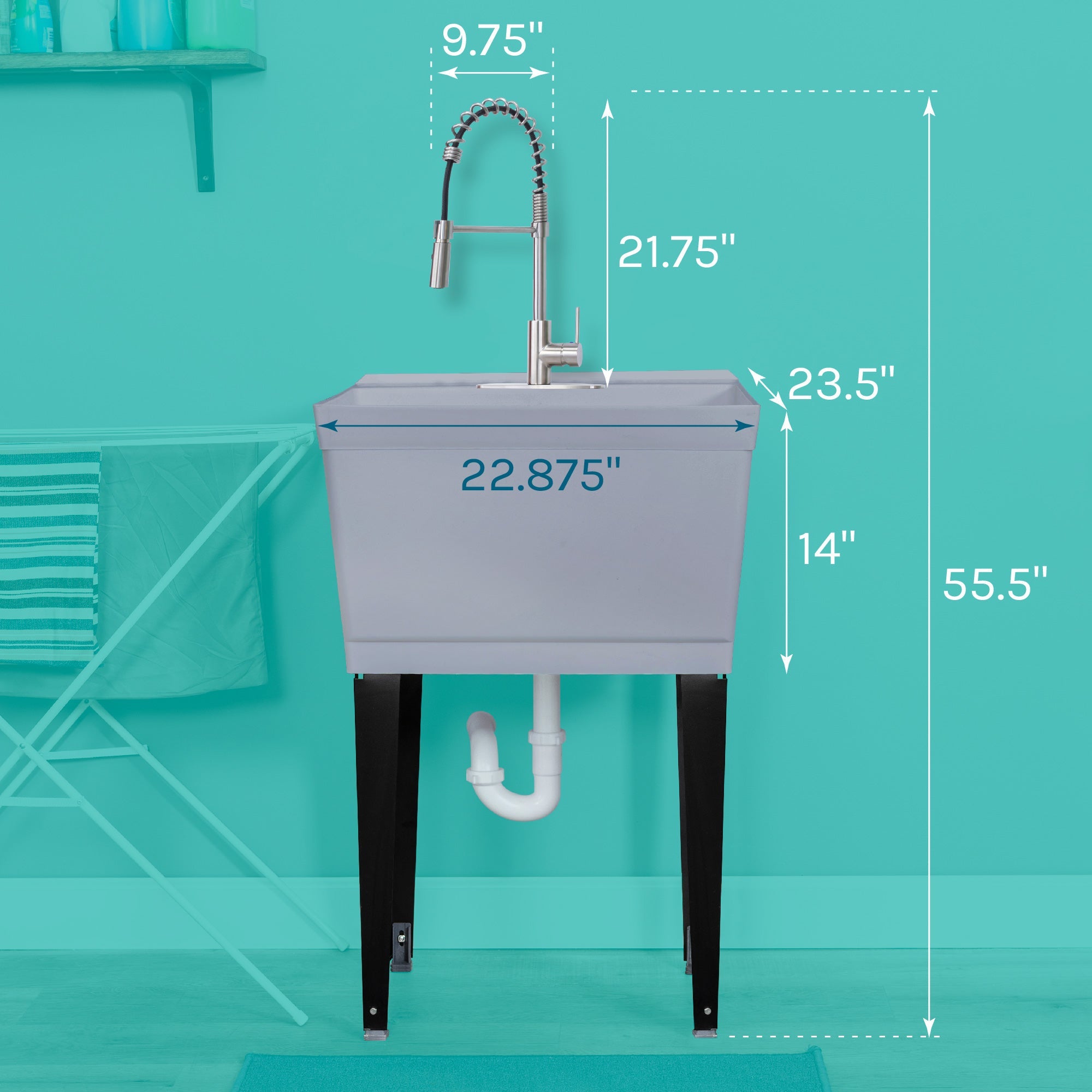 9.75"

21.75"

23.5"

22.875"

14"

55.5"