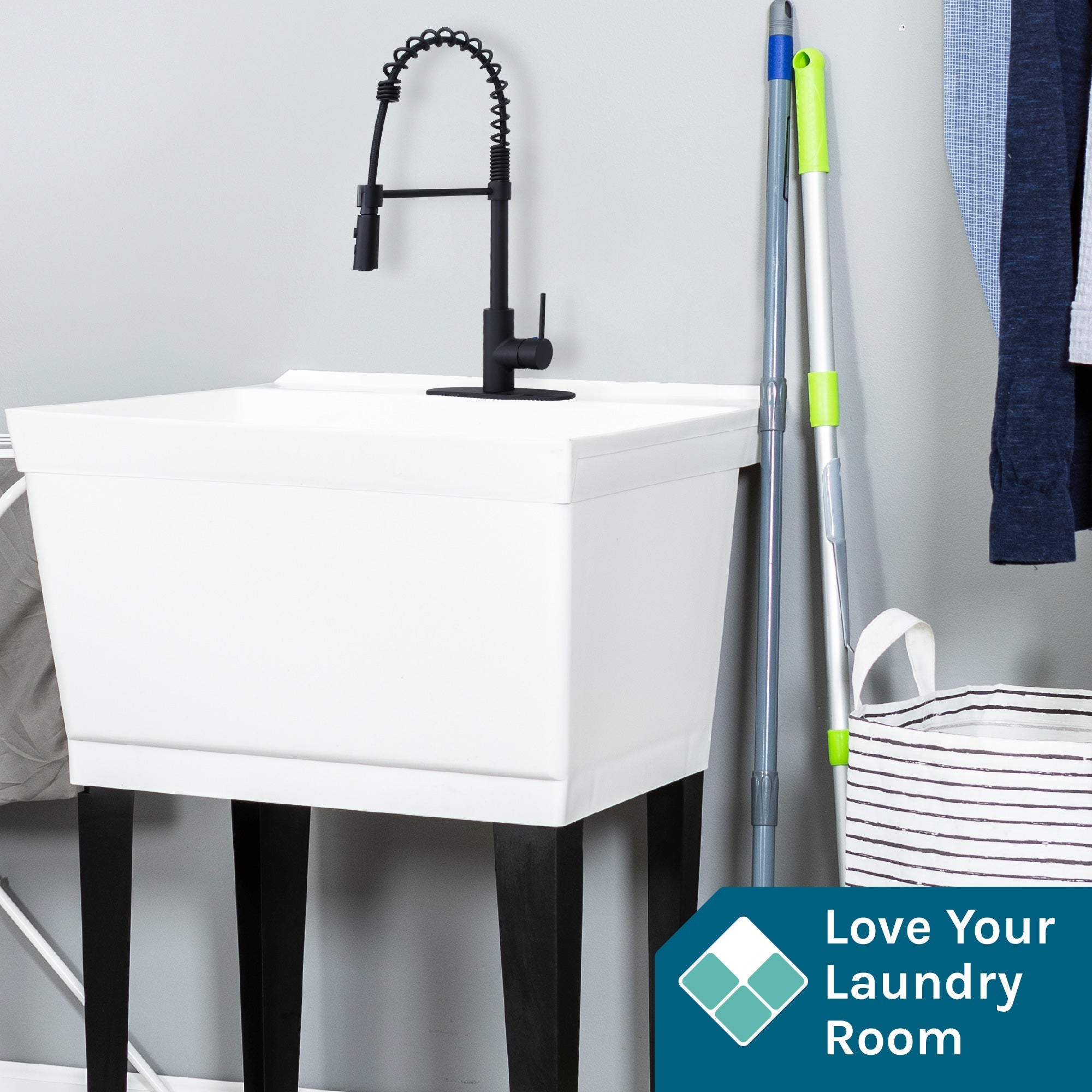 Love Your Laundry Room