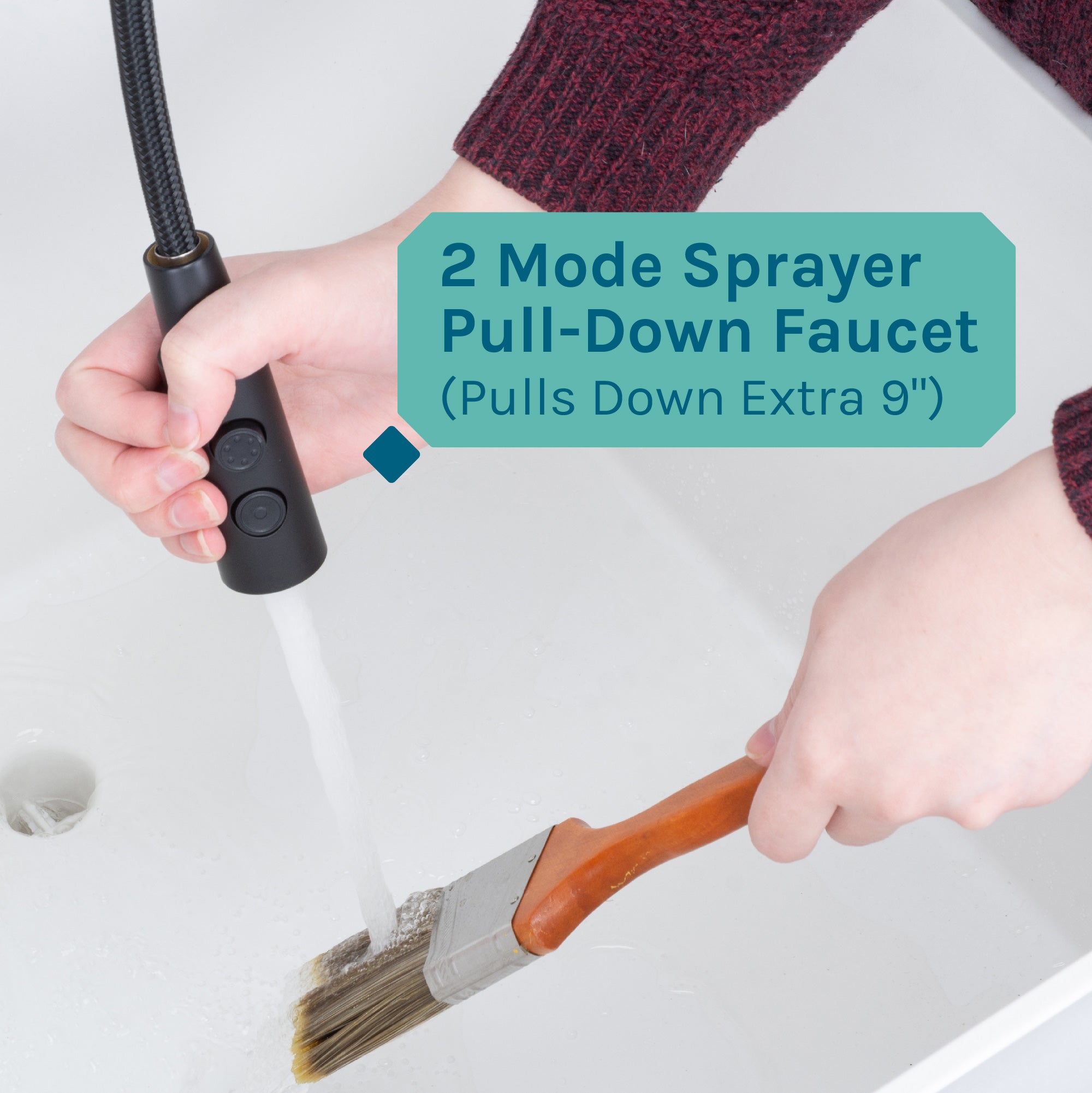 2 Mode Sprayer Pull-Down Faucet
(Pulls Down Extra 9")