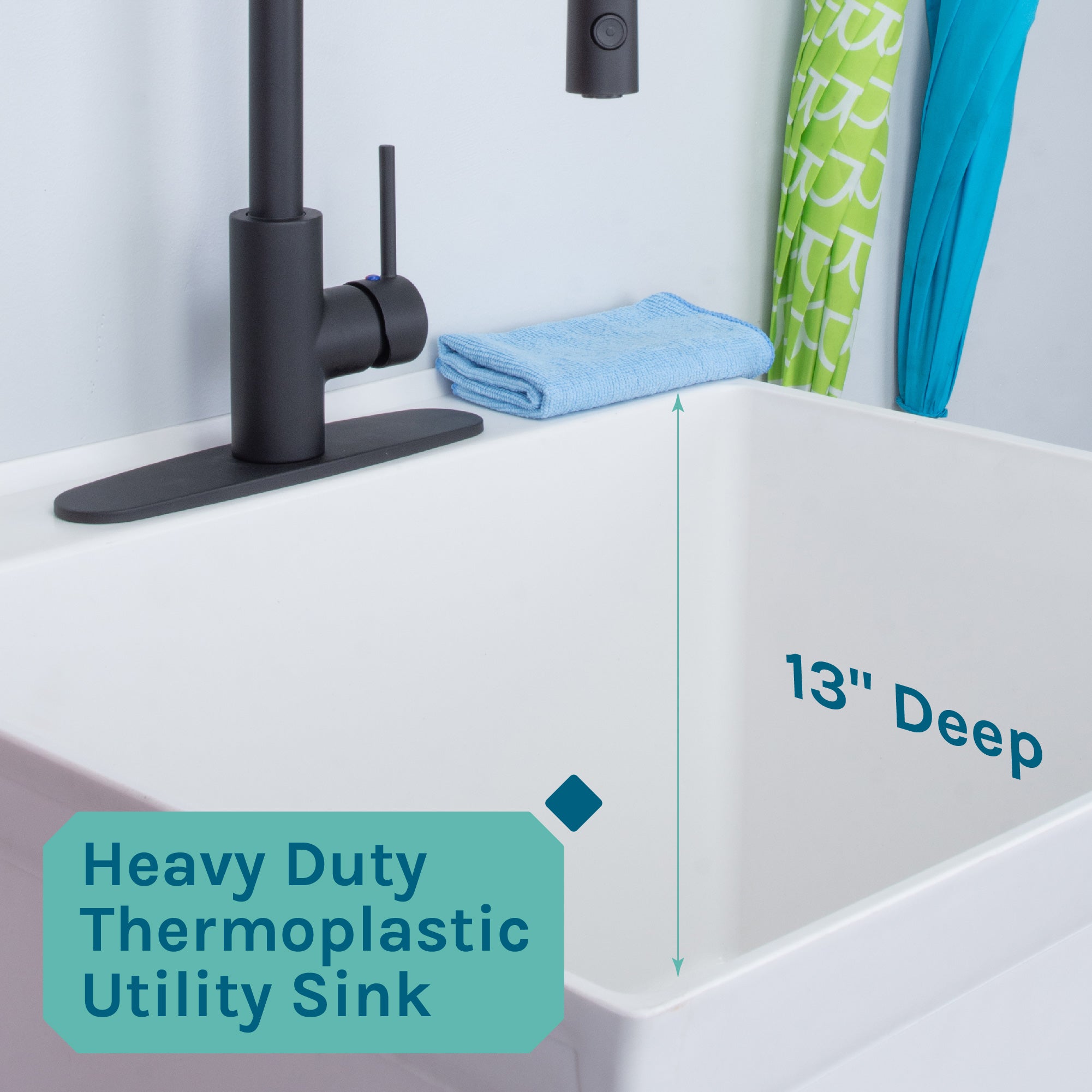 13" Deep

Heavy Duty Thermoplastic Utility Sink