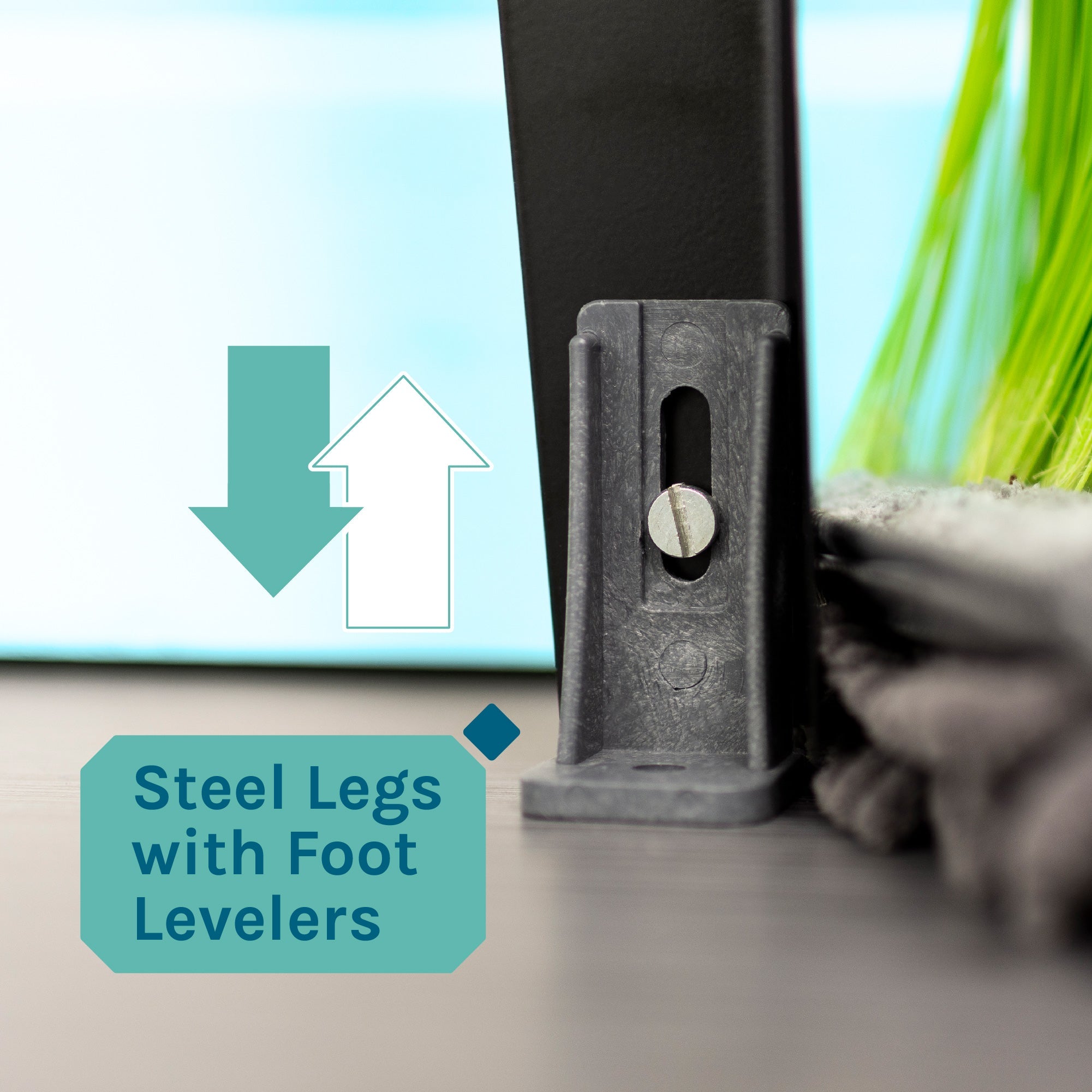 Steel Legs with Foot Levelers