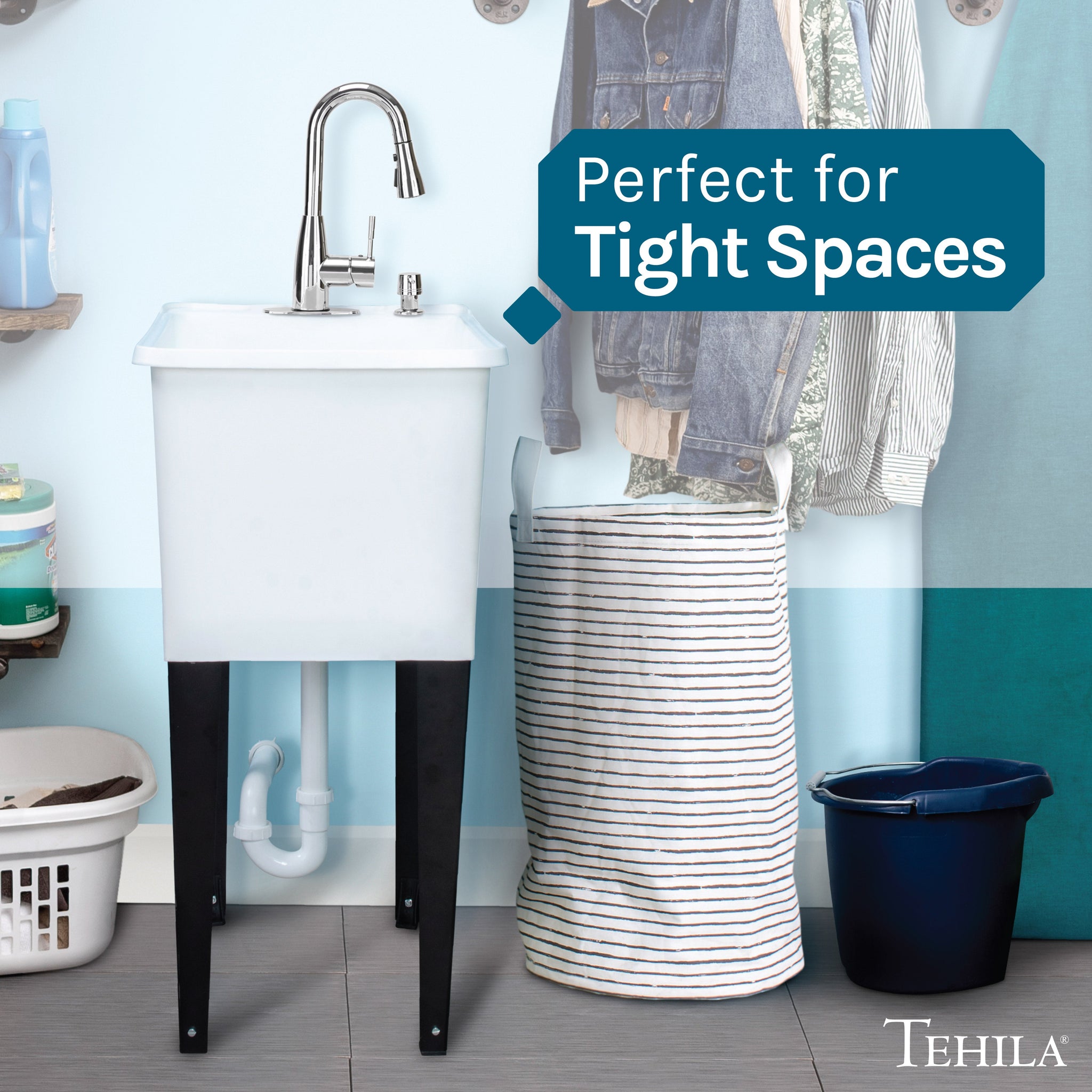 Perfect for
Tight Spaces

TEHILA®