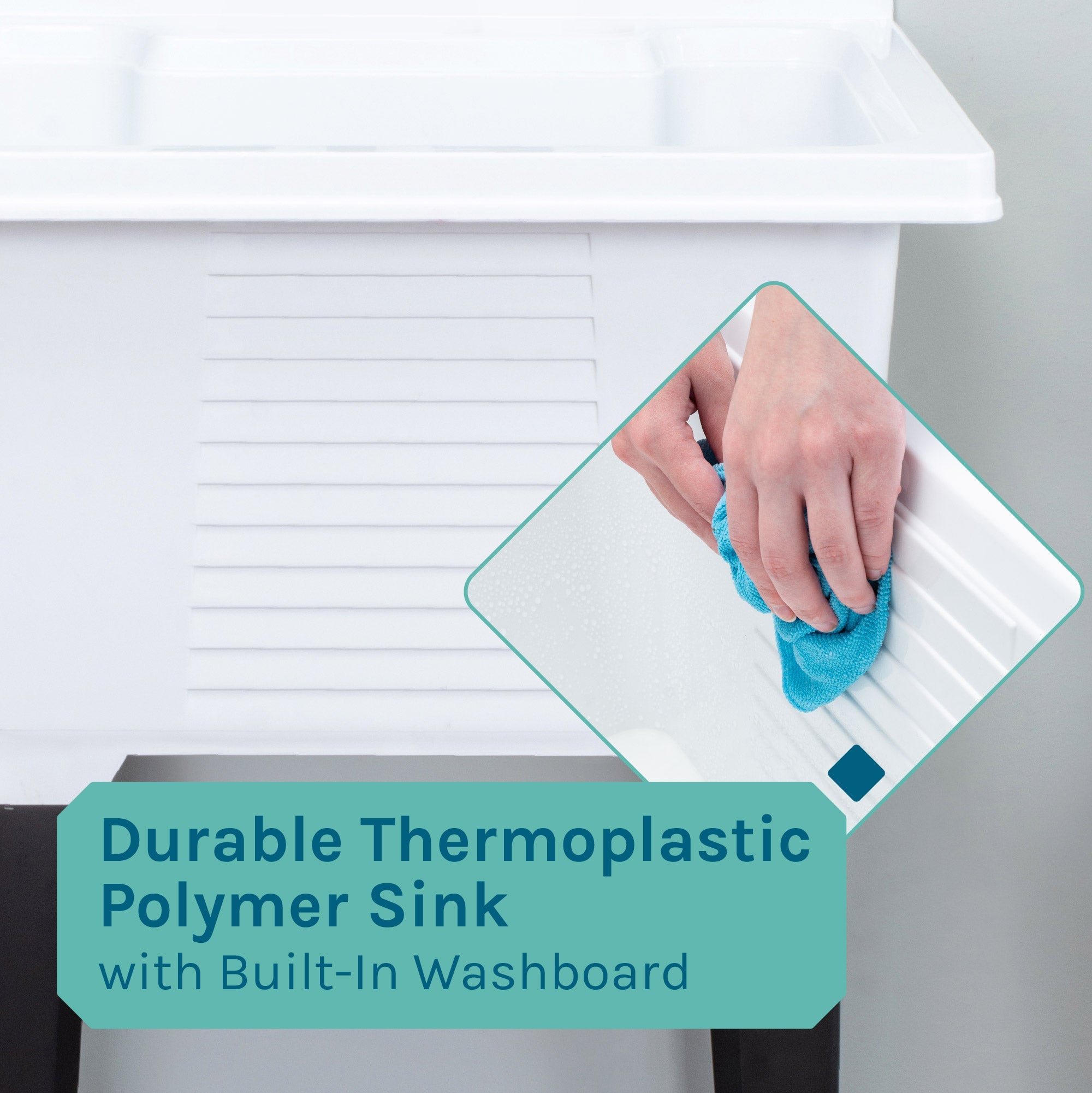 Durable Thermoplastic Polymer Sink
with Built-In Washboard