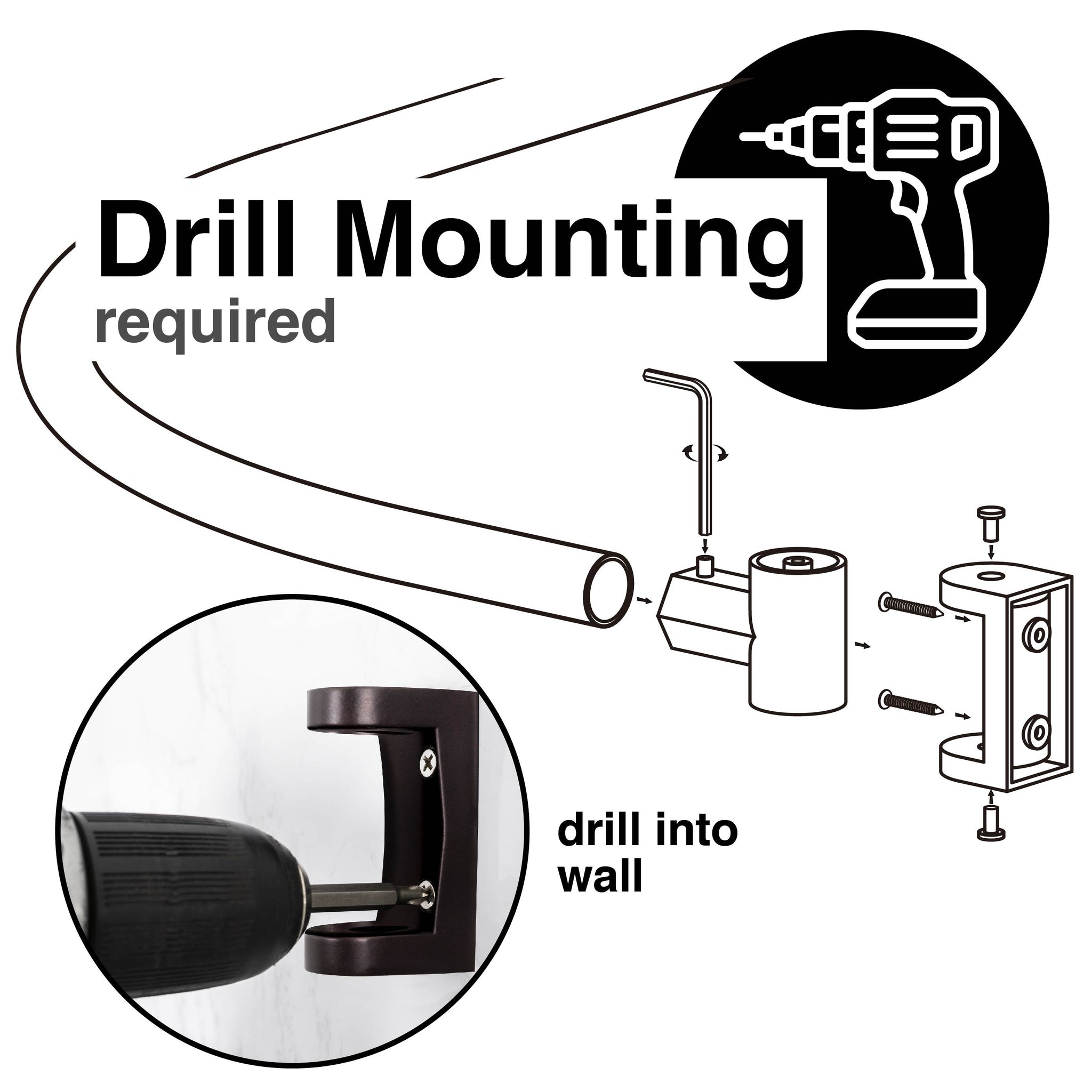 Drill Mounting
required

drill into wall