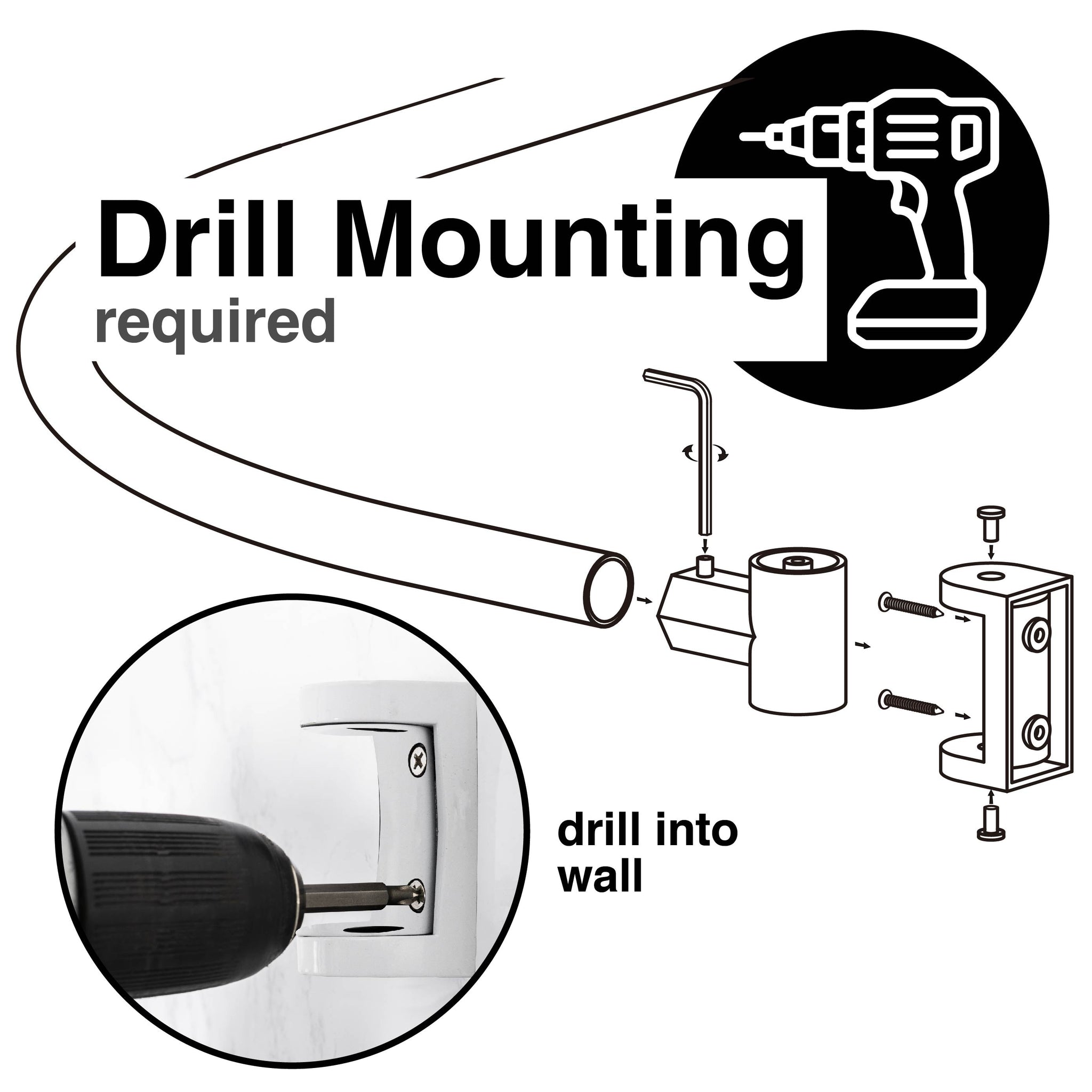 Drill Mounting
required

drill into
wall