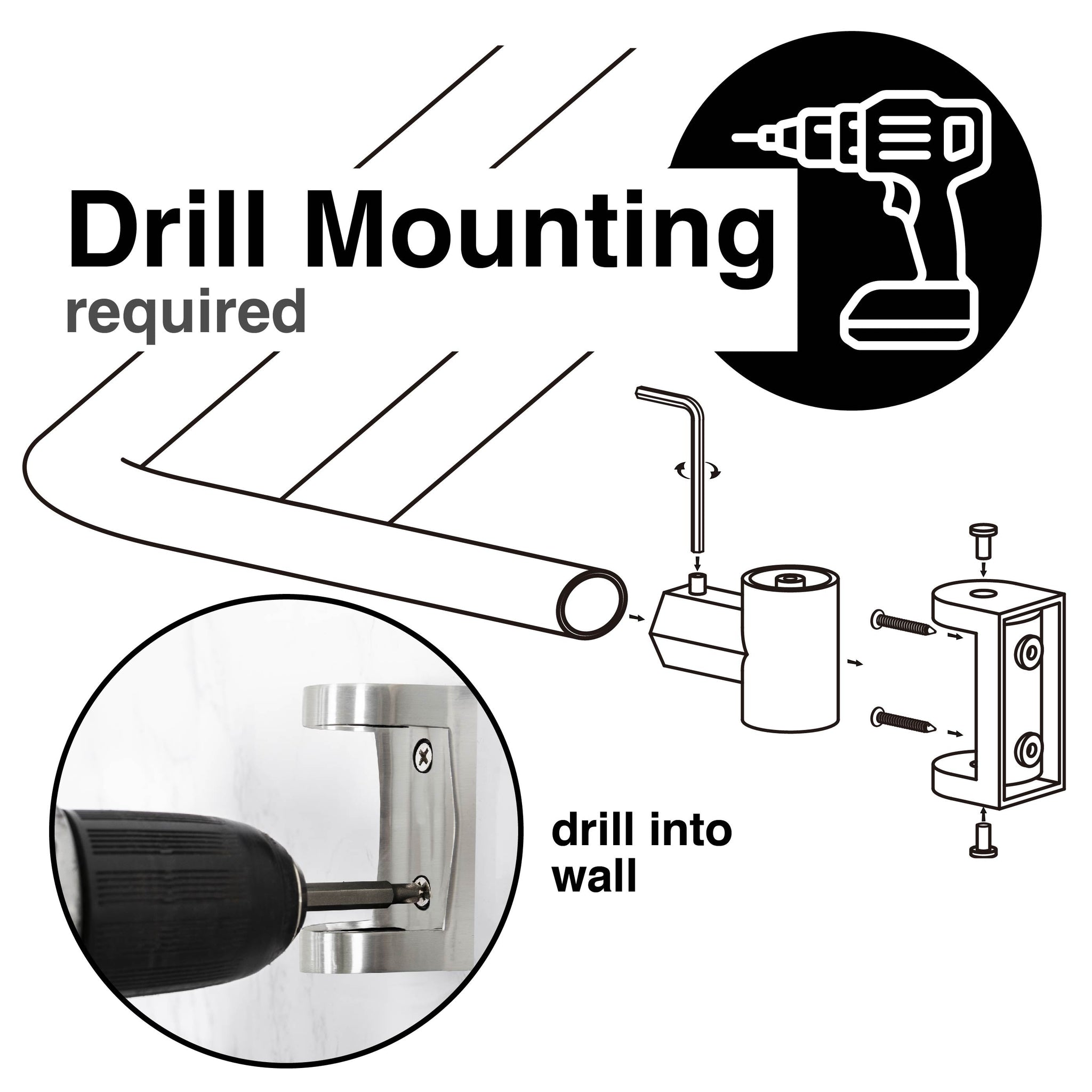 Drill Mounting
required

drill into wall