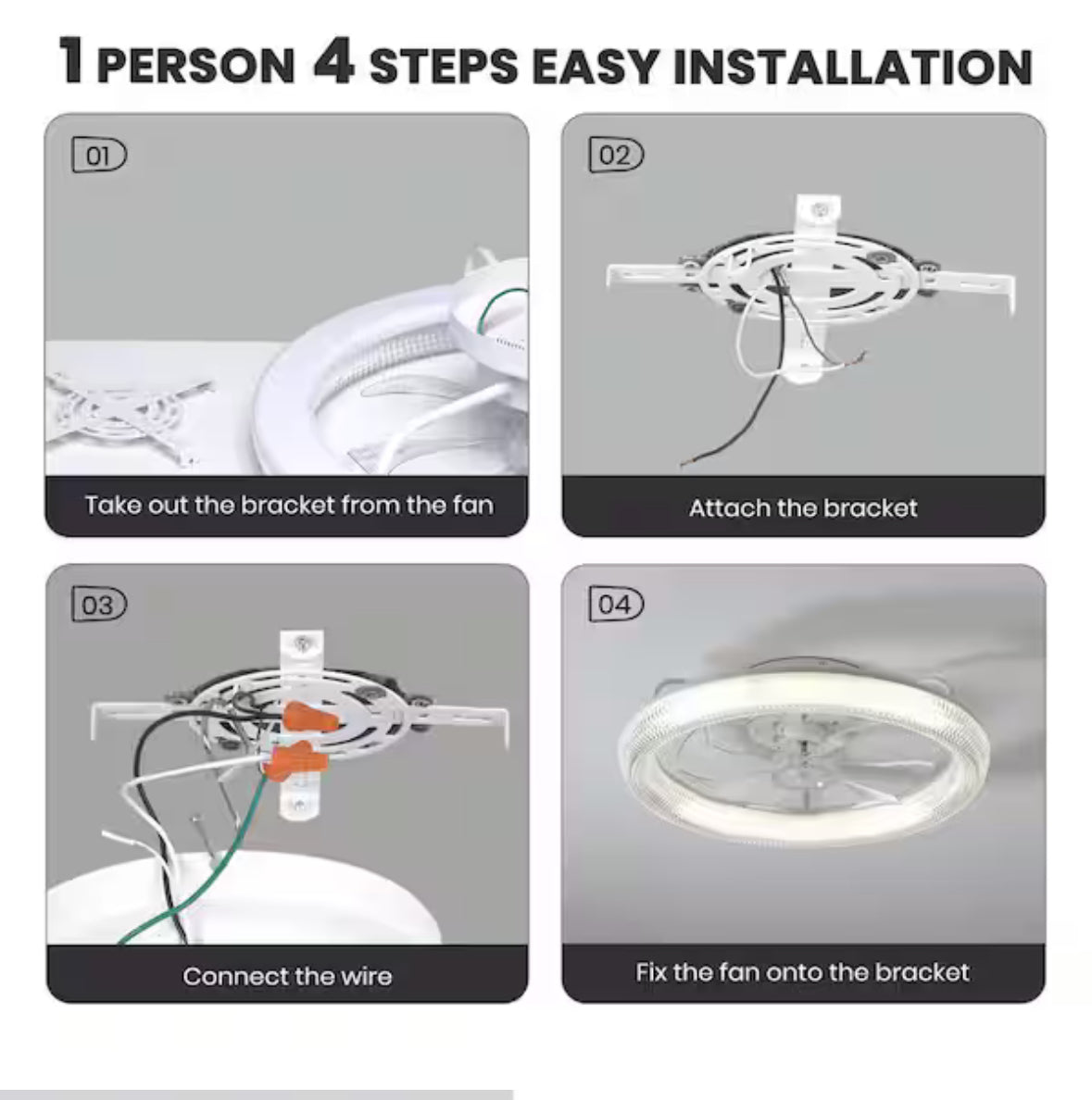 1 PERSON 4 STEPS EASY INSTALLATION

01

Take out the bracket from the fan

02

Attach the bracket

03

Connect the wire

04

Fix the fan onto the bracket