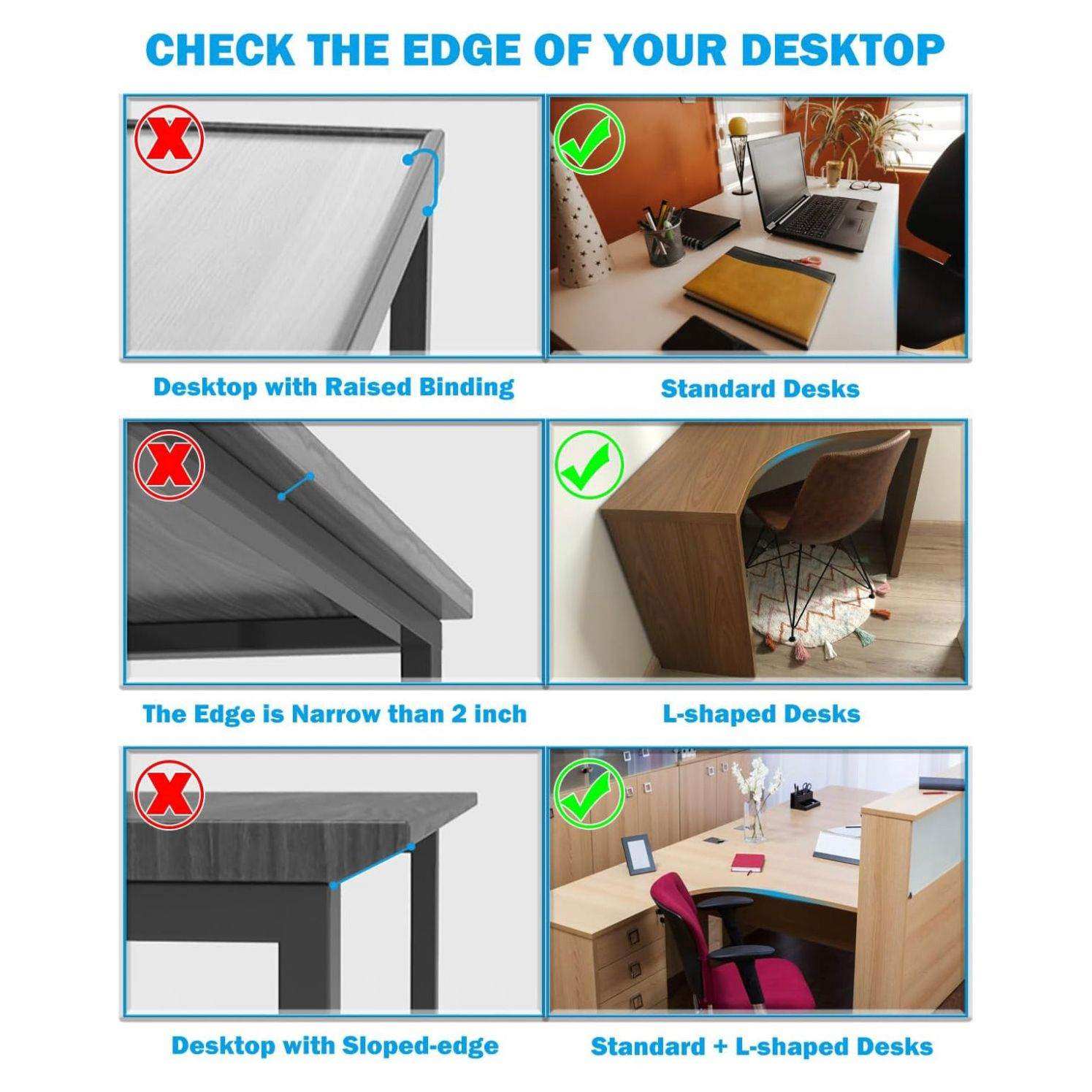 CHECK THE EDGE OF YOUR DESKTOP

Desktop with Raised Binding

Standard Desks

The Edge is Narrow than 2 inch

L-shaped Desks

Desktop with Sloped-edge

Standard + L-shaped Desks