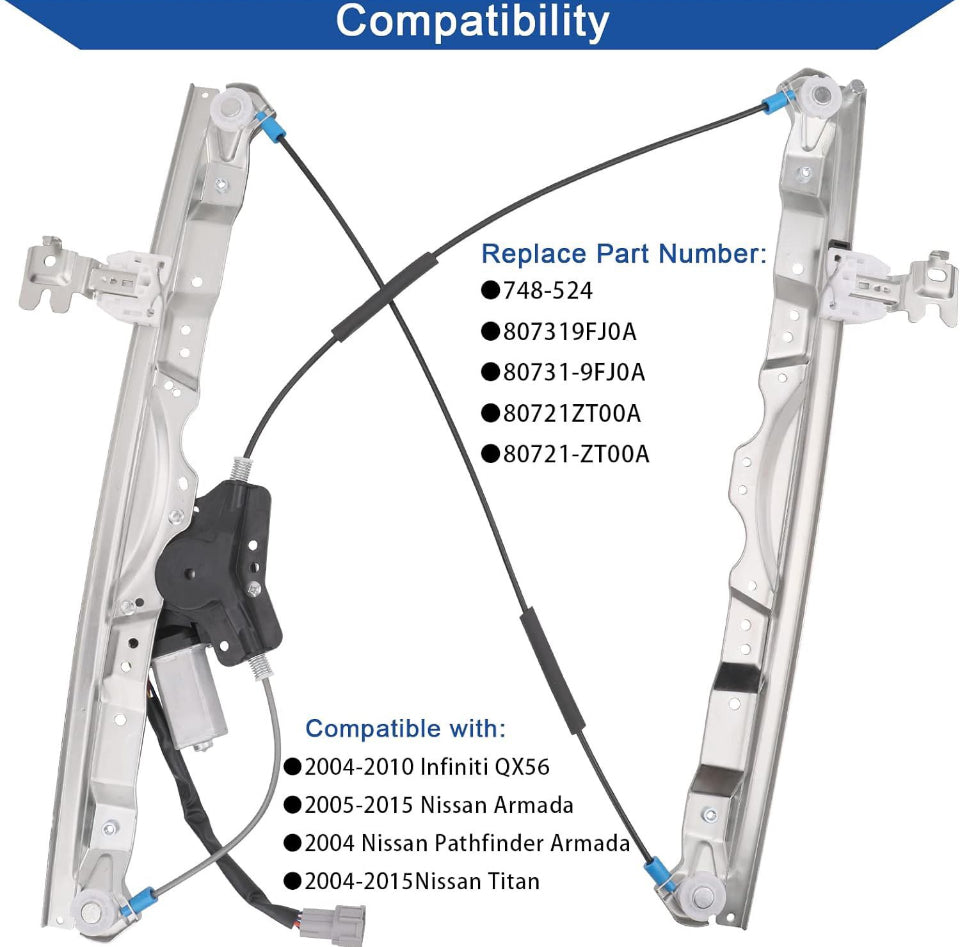 Compatibility

Replace Part Number:
●748-524
●807319FJ0A
●80731-9FJ0A
●80721ZT00A
●80721-ZT00A

Compatible with:
●2004-2010 Infiniti QX56
●2005-2015 Nissan Armada
●2004 Nissan Pathfinder Armada
●2004-2015Nissan Titan