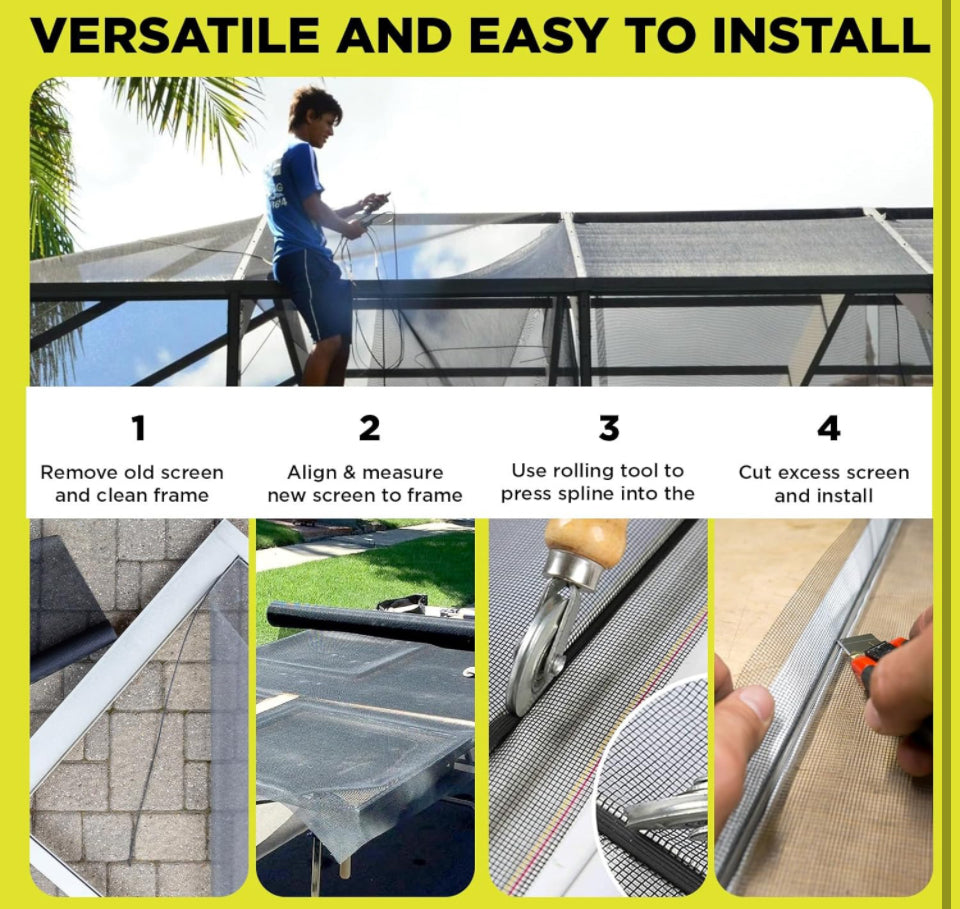 VERSATILE AND EASY TO INSTALL

1
Remove old screen and clean frame

2
Align & measure new screen to frame

3
Use rolling tool to press spline into the

4
Cut excess screen and install