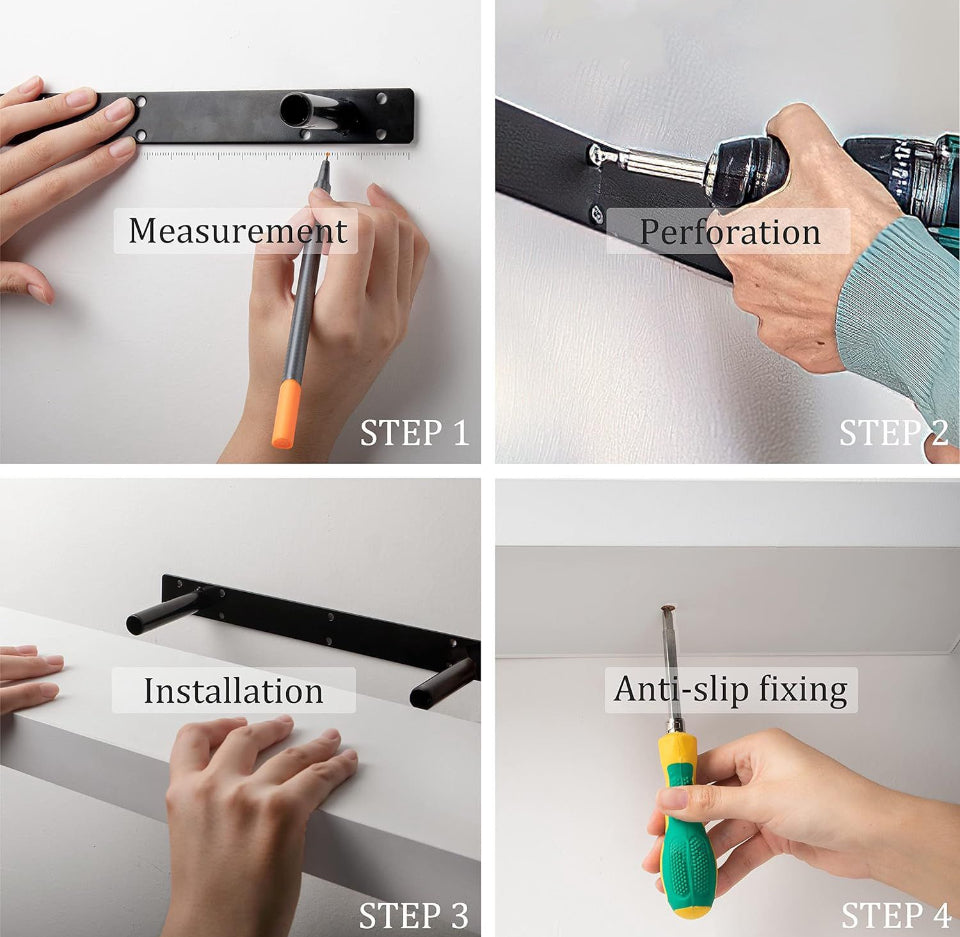 Measurement

STEP 1

Perforation

STEP 2

Installation

STEP 3

Anti-slip fixing

STEP 4