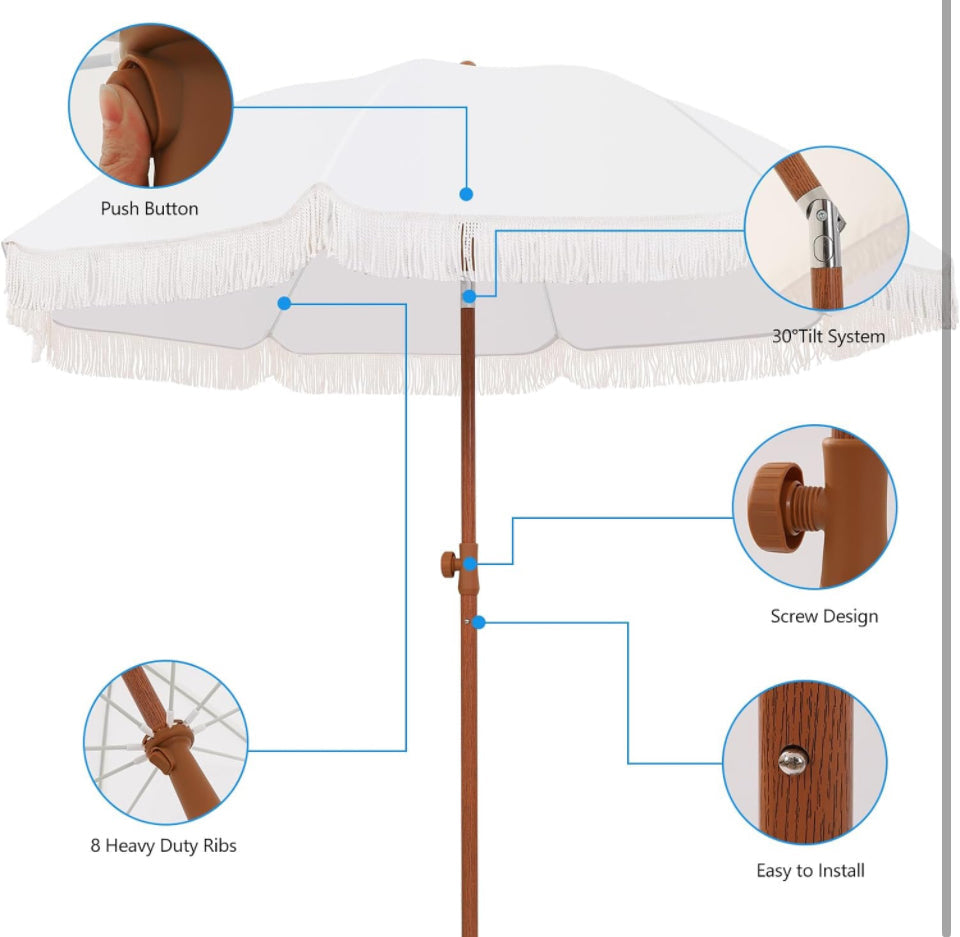 Push Button

30°Tilt System

Screw Design

8 Heavy Duty Ribs

Easy to Install