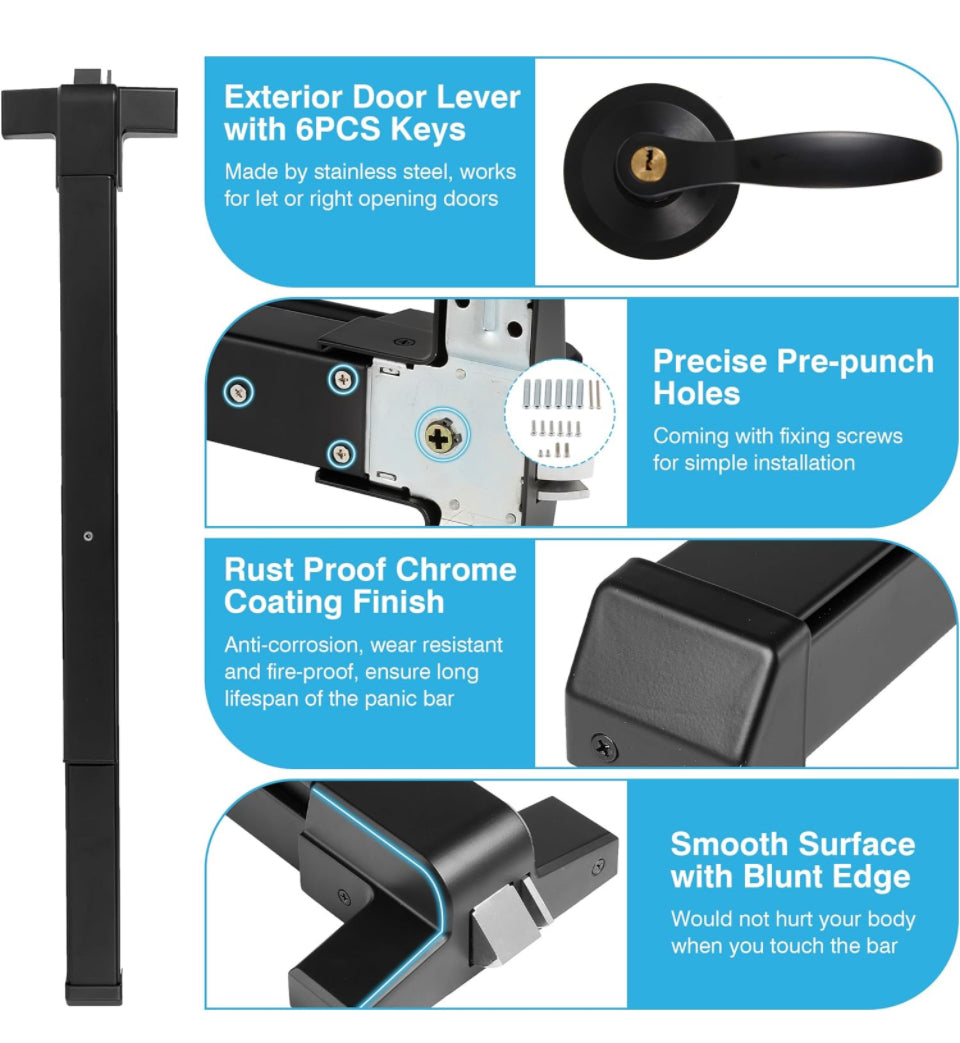 Exterior Door Lever with 6PCS Keys

Made by stainless steel, works for let or right opening doors

Precise Pre-punch Holes

Coming with fixing screws for simple installation

Rust Proof Chrome Coating Finish

Anti-corrosion, wear resistant and fire-proof, ensure long lifespan of the panic bar

Smooth Surface with Blunt Edge

Would not hurt your body when you touch the bar