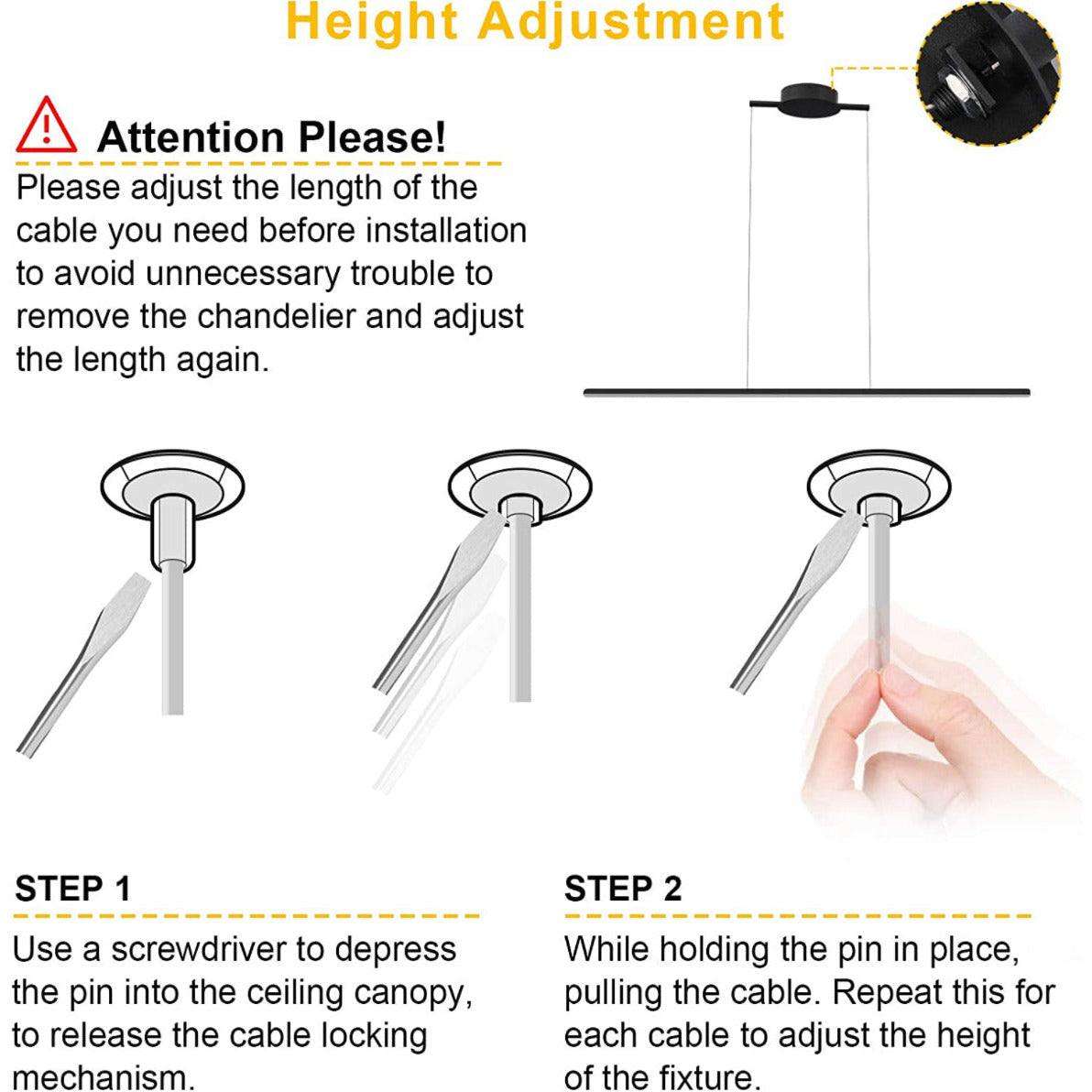 Height Adjustment

Attention Please!

Please adjust the length of the cable you need before installation to avoid unnecessary trouble to remove the chandelier and adjust the length again.

STEP 1

Use a screwdriver to depress the pin into the ceiling canopy, to release the cable locking mechanism.

STEP 2

While holding the pin in place, pulling the cable. Repeat this for each cable to adjust the height of the fixture.